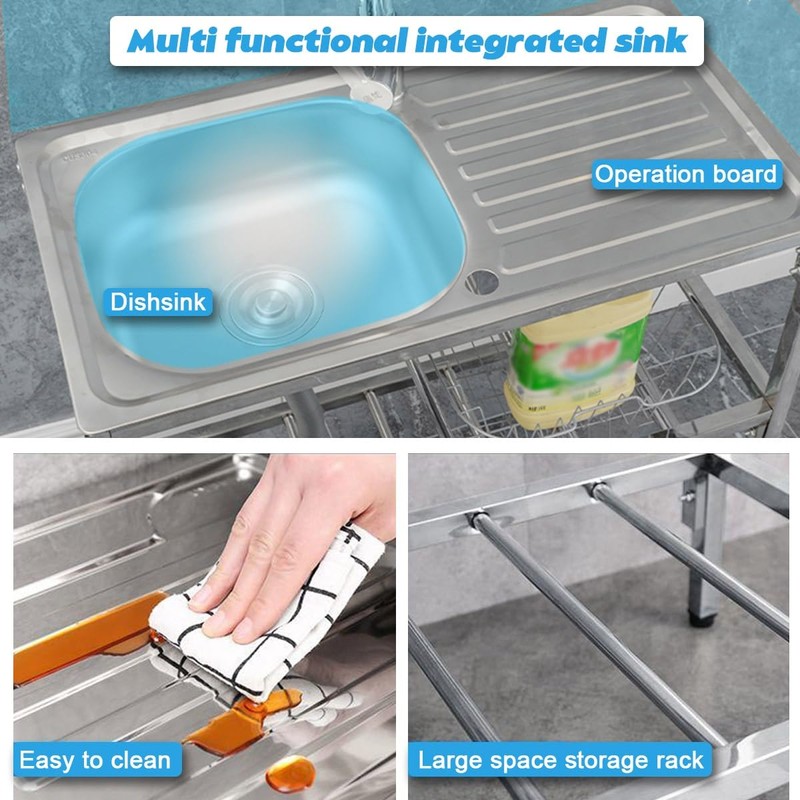 Multi functional integrated sink

Operation board

Dishsink

Easy to clean

Large space storage rack