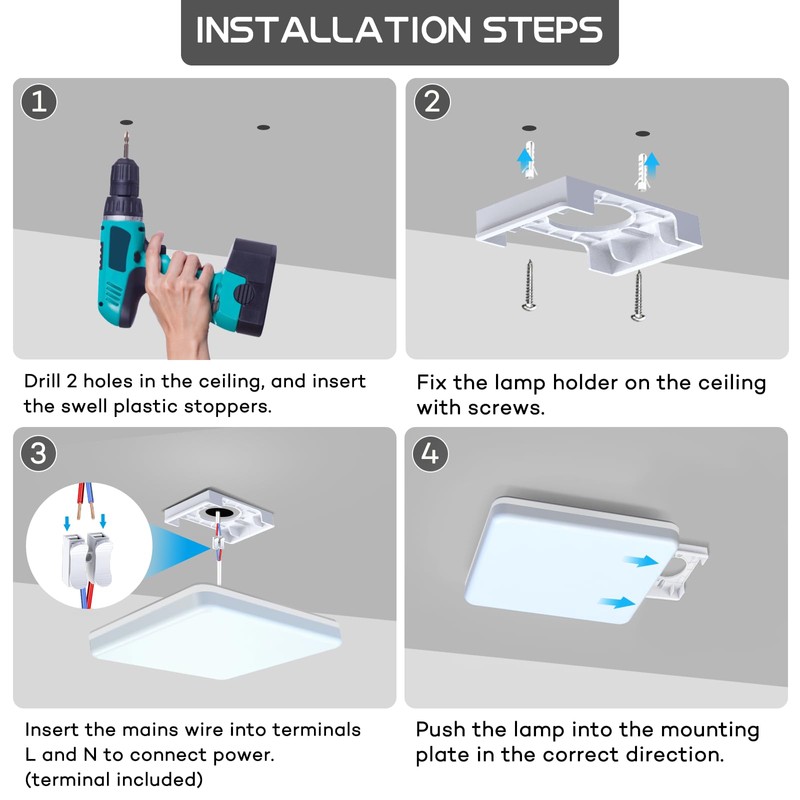 INSTALLATION STEPS

1

Drill 2 holes in the ceiling, and insert the swell plastic stoppers.

2

Fix the lamp holder on the ceiling with screws.

3

Insert the mains wire into terminals L and N to connect power. (terminal included)

4

Push the lamp into the mounting plate in the correct direction.