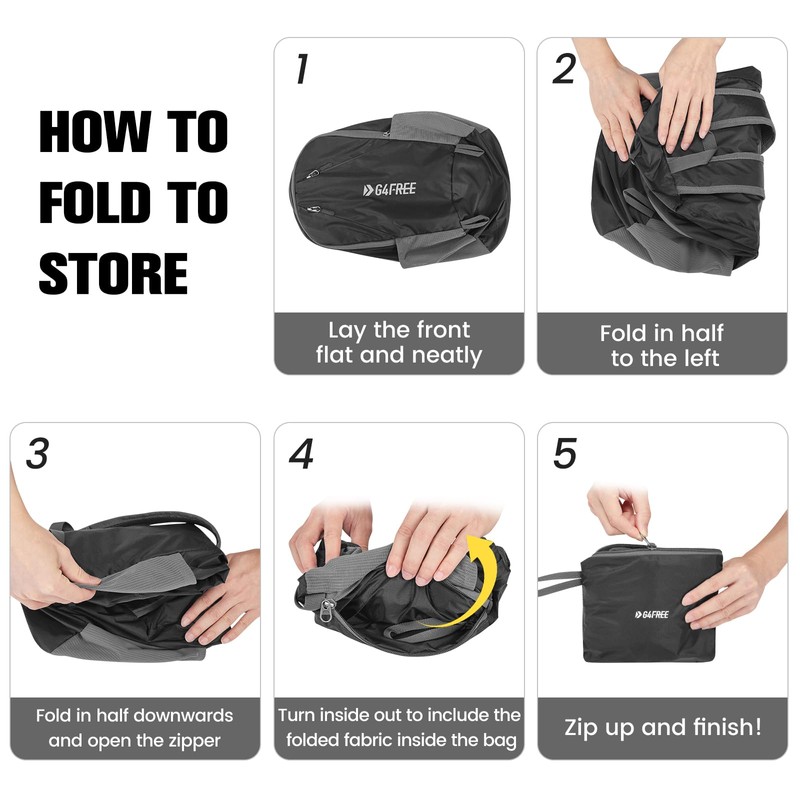 HOW TO FOLD TO STORE

1

G4FREE

Lay the front flat and neatly

2

Fold in half to the left

3

Fold in half downwards and open the zipper

4

Turn inside out to include the folded fabric inside the bag

5

G4FREE

Zip up and finish!