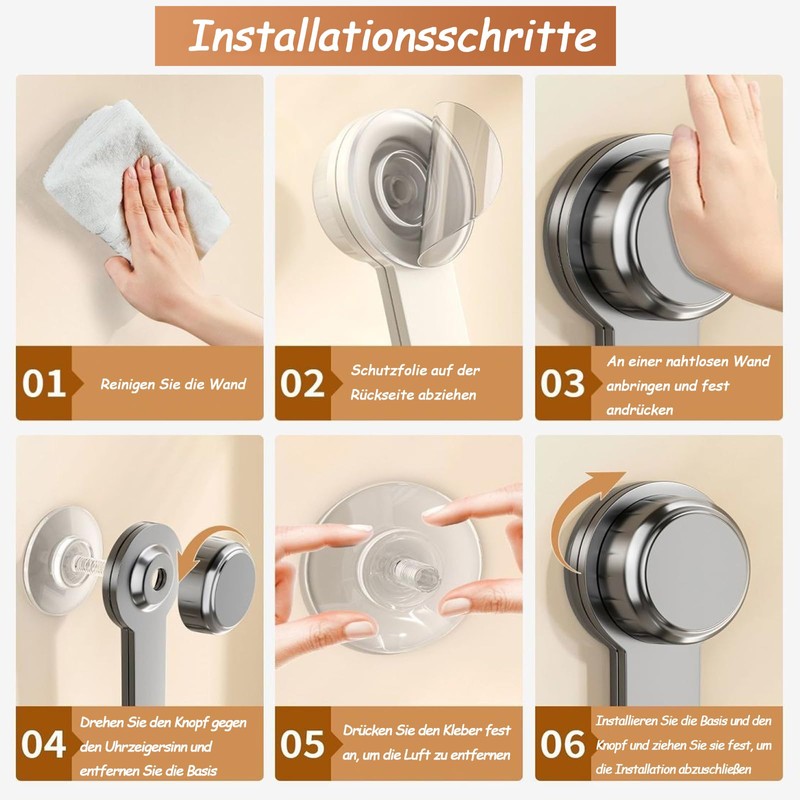 Installationsschritte

01 Reinigen Sie die Wand

02 Schutzfolie auf der Rückseite abziehen

03 An einer nahtlosen Wand anbringen und fest andrücken

04 Drehen Sie den Knopf gegen den Uhrzeigersinn und entfernen Sie die Basis

05 Drücken Sie den Kleber fest an, um die Luft zu entfernen

06 Installieren Sie die Basis und den Knopf und ziehen Sie sie fest, um die Installation abzuschließen