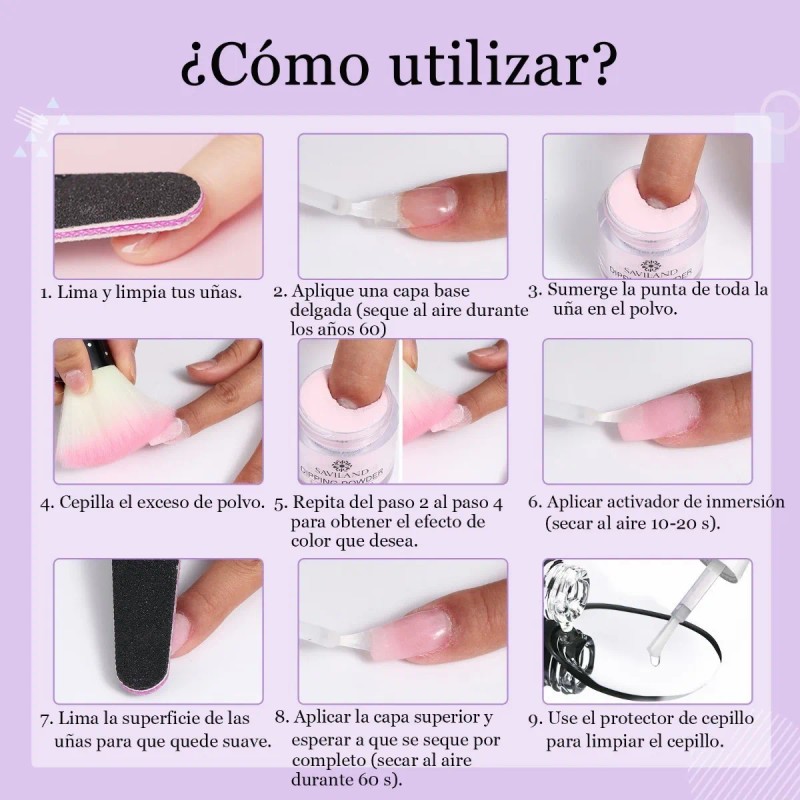 ¿Cómo utilizar?

SAVILAND DIPPING POWDER

1. Lima y limpia tus uñas.

2. Aplique una capa base delgada (seque al aire durante los años 60)

3. Sumerge la punta de toda la uña en el polvo.

SAVILAND DIPPING POWDER

4. Cepilla el exceso de polvo.

5. Repita del paso 2 al paso 4 para obtener el efecto de color que desea.

6. Aplicar activador de inmersión (secar al aire 10-20 s).

7. Lima la superficie de las uñas para que quede suave.

8. Aplicar la capa superior y esperar a que se seque por completo (secar al aire durante 60 s).

9. Use el protector de cepillo para limpiar el cepillo.