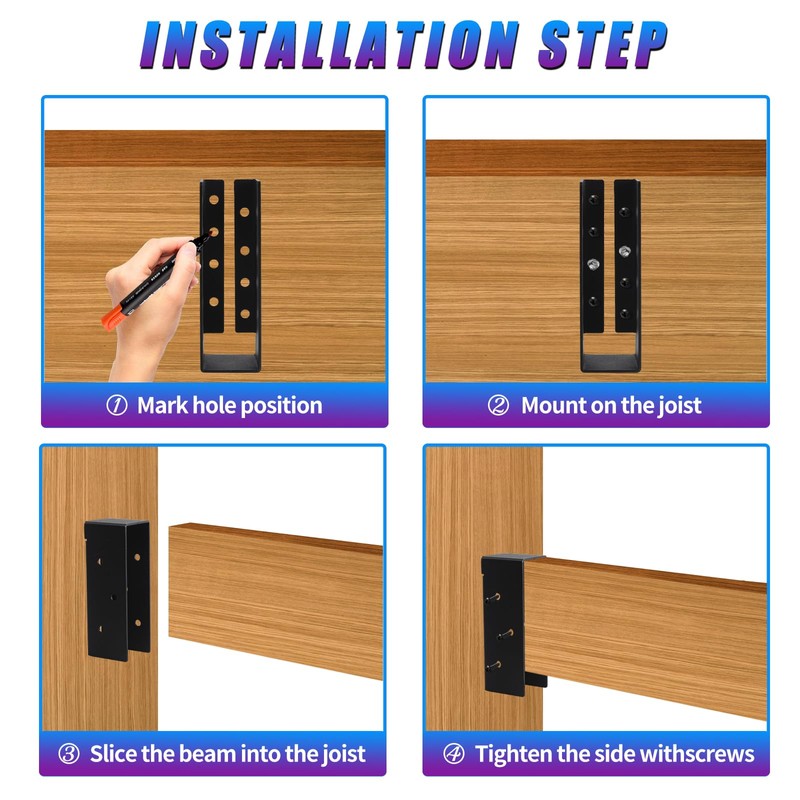 INSTALLATION STEP

① Mark hole position

② Mount on the joist

③ Slice the beam into the joist

④ Tighten the side withscrews