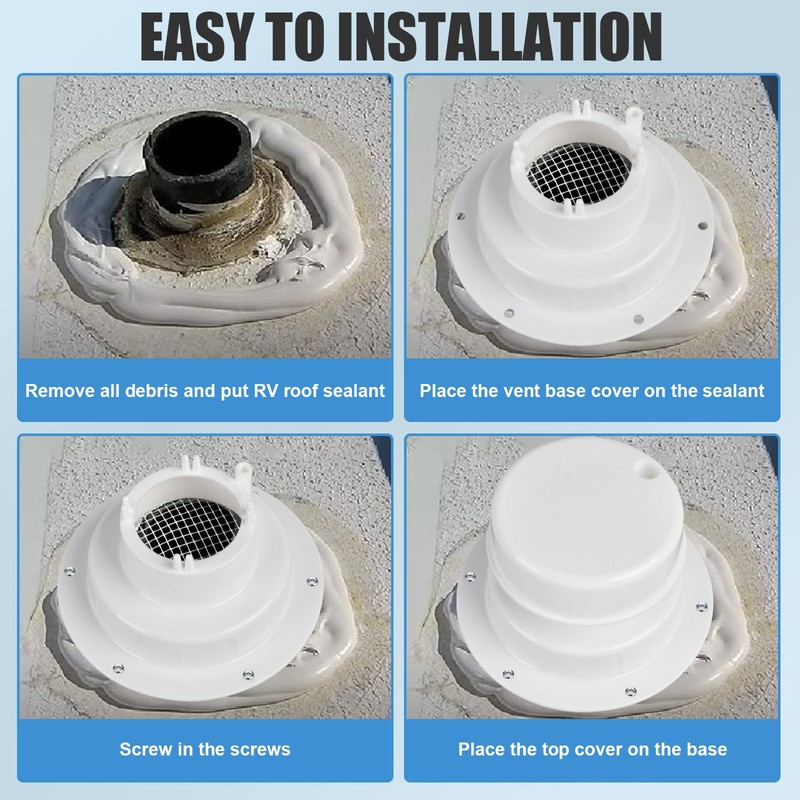 EASY TO INSTALLATION

Remove all debris and put RV roof sealant

Place the vent base cover on the sealant

Screw in the screws

Place the top cover on the base