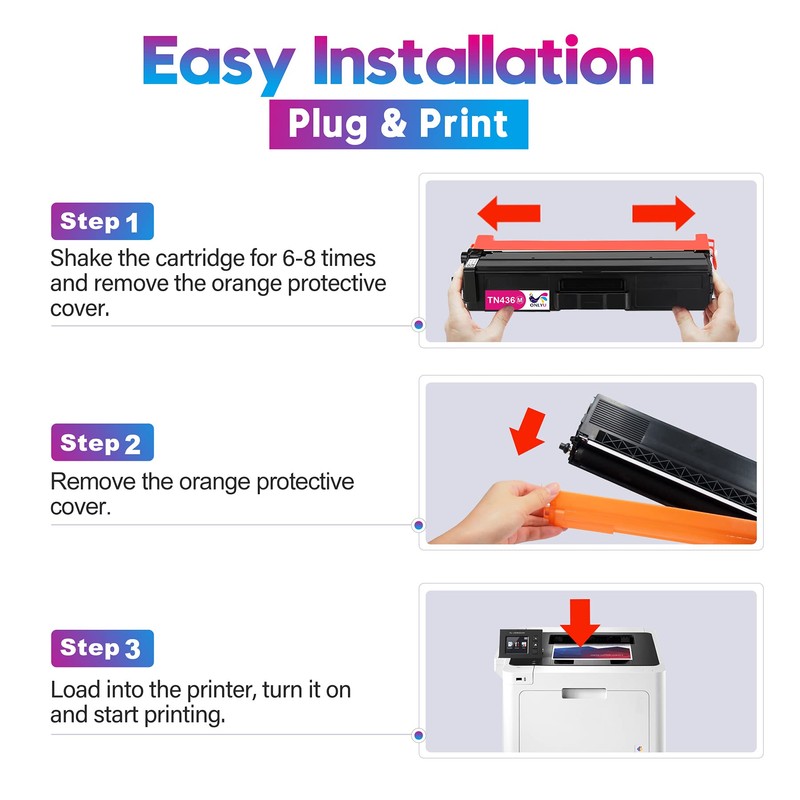 Easy Installation

Plug & Print

Step 1

Shake the cartridge for 6-8 times and remove the orange protective cover.

TN436 M

ONLYU

Step 2

Remove the orange protective cover.

Step 3

Load into the printer, turn it on and start printing.