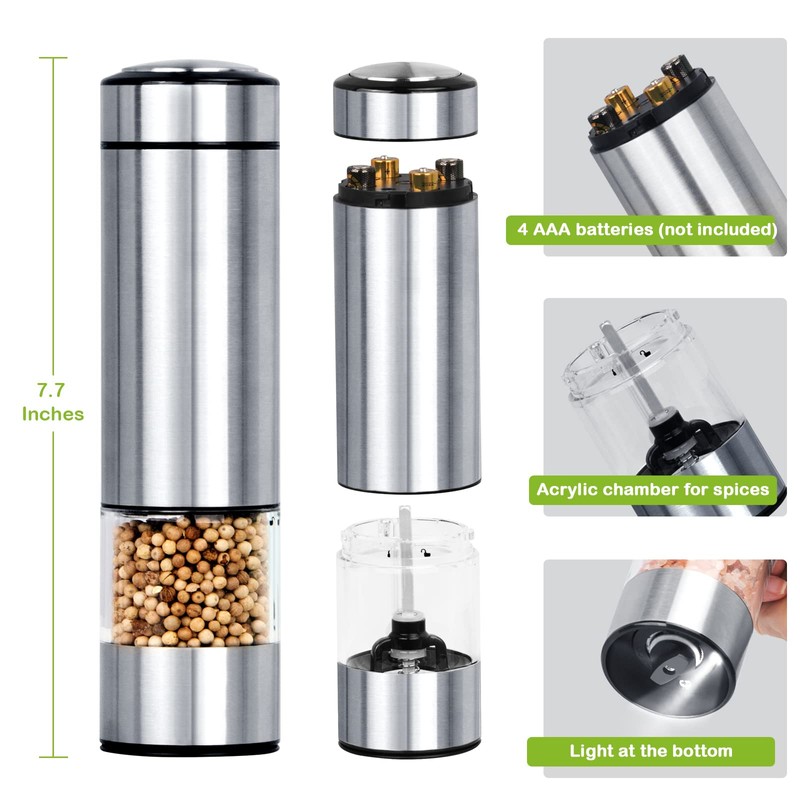 7.7
Inches

4 AAA batteries (not included)

Acrylic chamber for spices

Light at the bottom