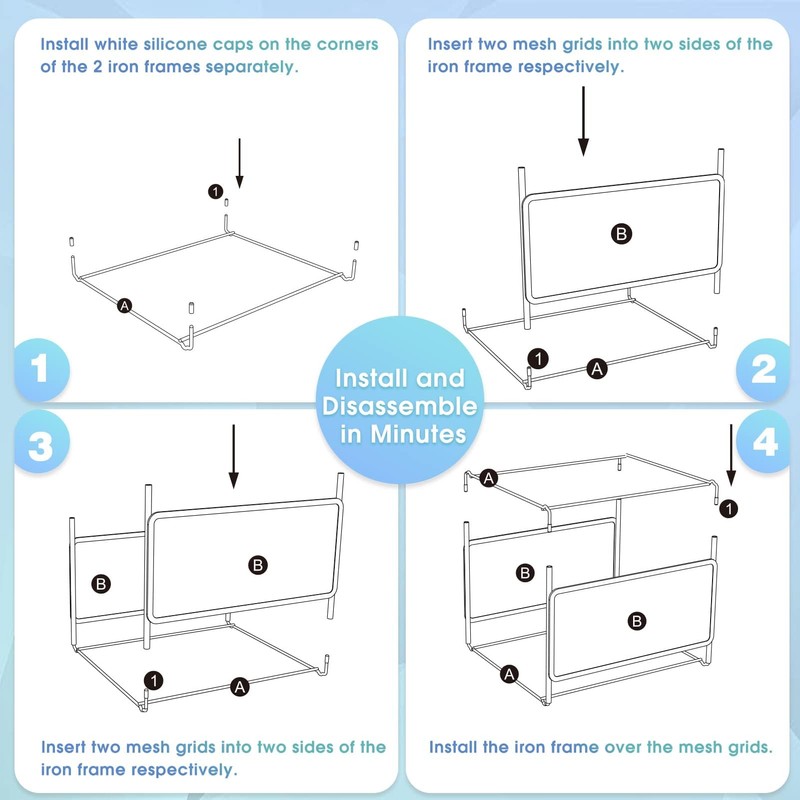 Install white silicone caps on the corners of the 2 iron frames separately.

1

A

1

Insert two mesh grids into two sides of the iron frame respectively.

B

1

A

2

Install and Disassemble in Minutes

3

B

B

1

A

Insert two mesh grids into two sides of the iron frame respectively.

4

A

1

B

B

A

Install the iron frame over the mesh grids.