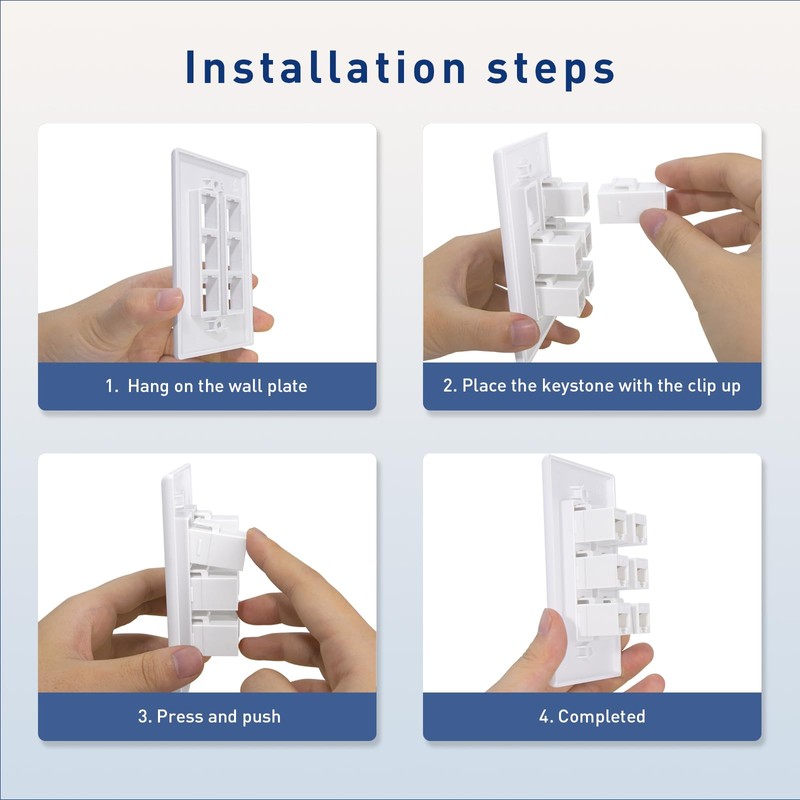 Installation steps

1. Hang on the wall plate

2. Place the keystone with the clip up

3. Press and push

4. Completed