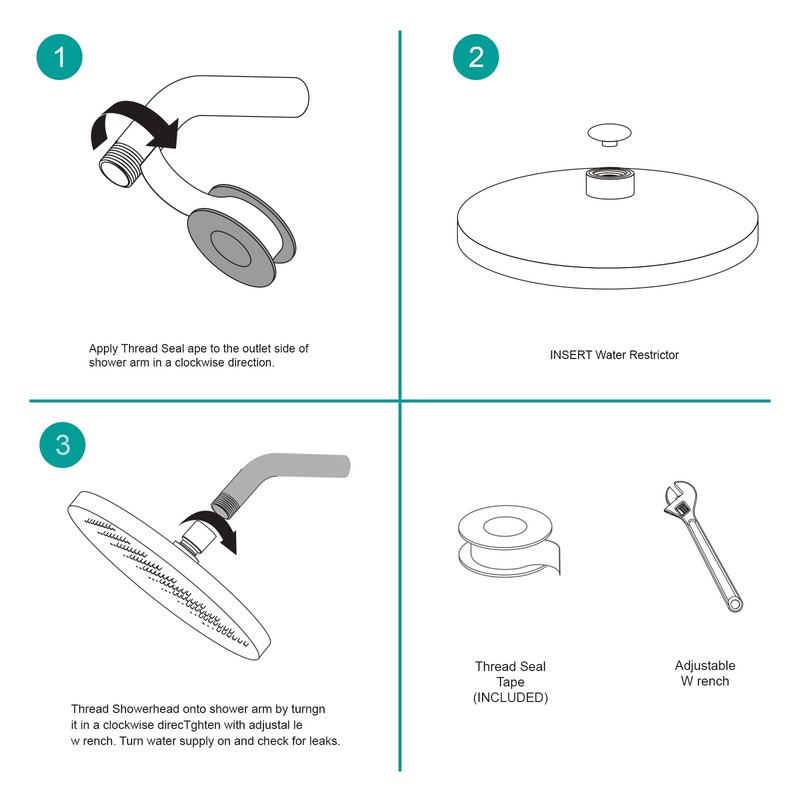 1

Apply Thread Seal ape to the outlet side of shower arm in a clockwise direction.

2

INSERT Water Restrictor

3

Thread Showerhead onto shower arm by turngn it in a clockwise direcTghten with adjustal le w rench. Turn water supply on and check for leaks.

Thread Seal Tape (INCLUDED)

Adjustable W rench