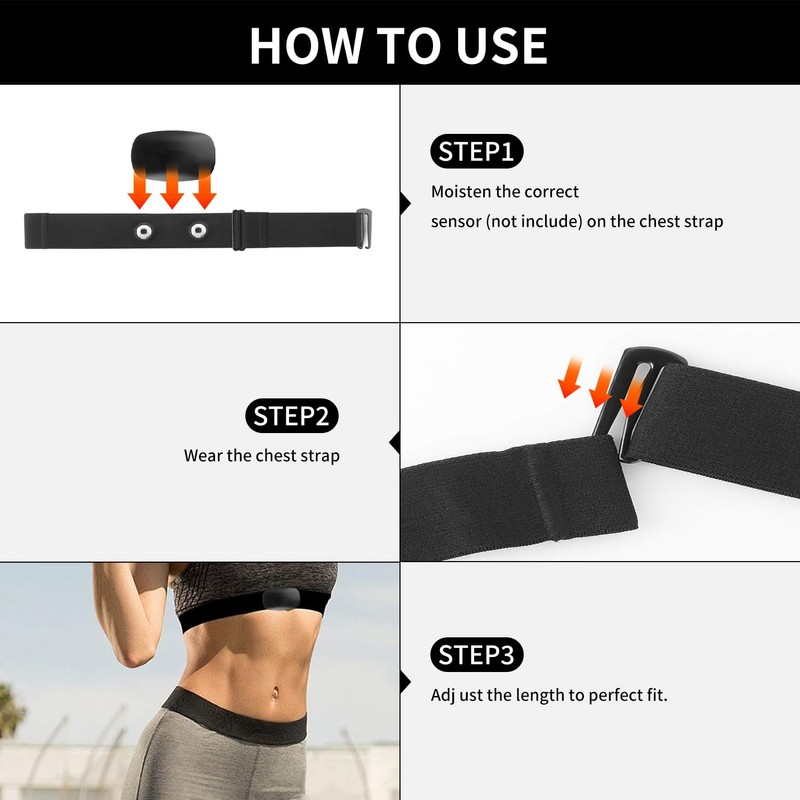 HOW TO USE

STEP1

Moisten the correct
sensor (not include) on the chest strap

STEP2

Wear the chest strap

STEP3

Adj ust the length to perfect fit.