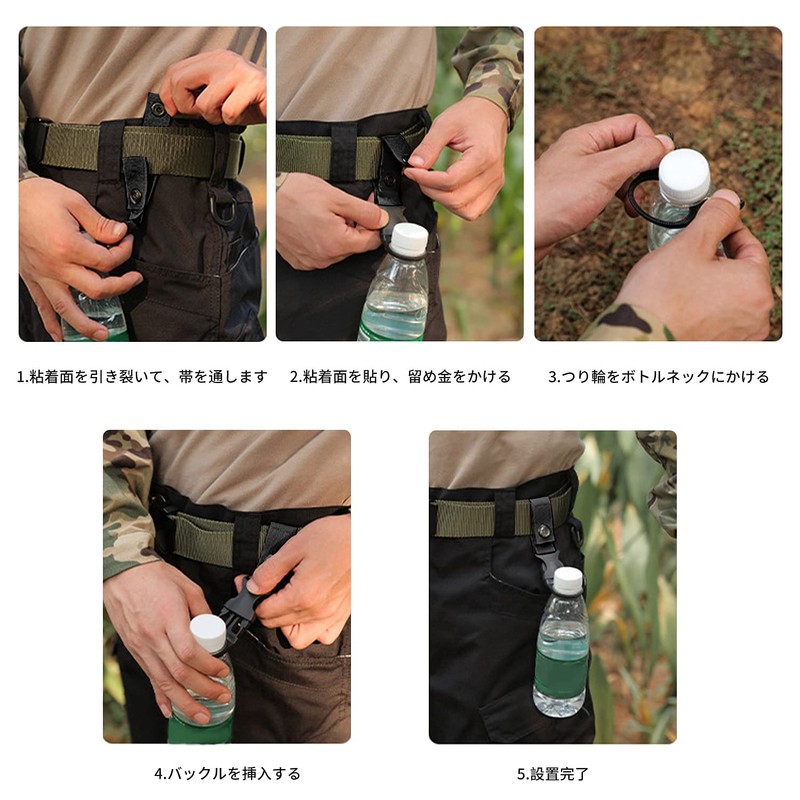 1.粘着面を引き裂いて、帯を通します

2.粘着面を貼り、留め金をかける

3.つり輪をボトルネックにかける

4.バックルを挿入する

5.設置完了