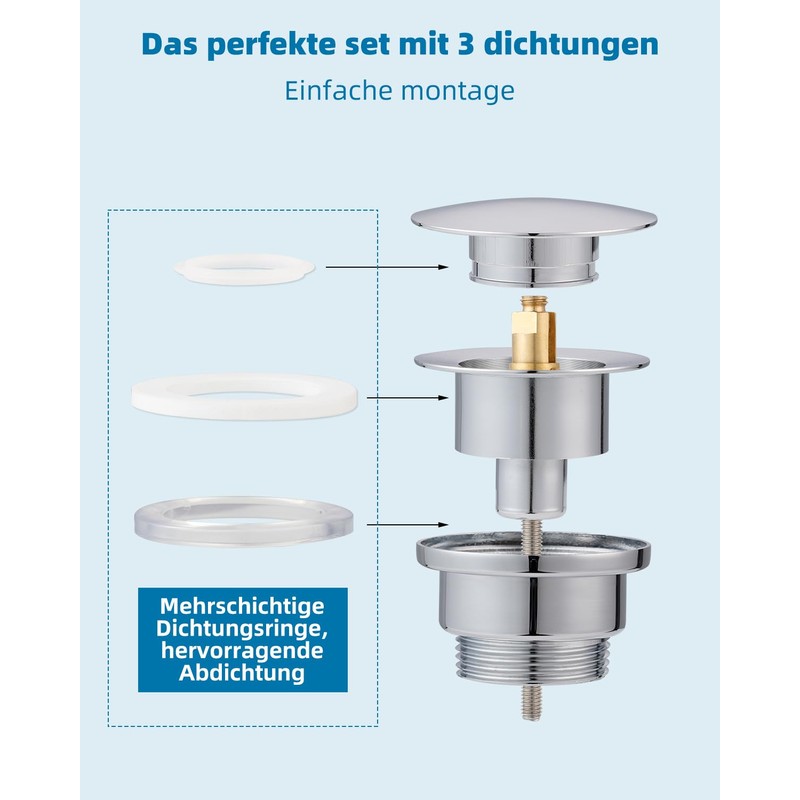 Das perfekte set mit 3 dichtungen

Einfache montage

Mehrschichtige Dichtungsringe, hervorragende Abdichtung