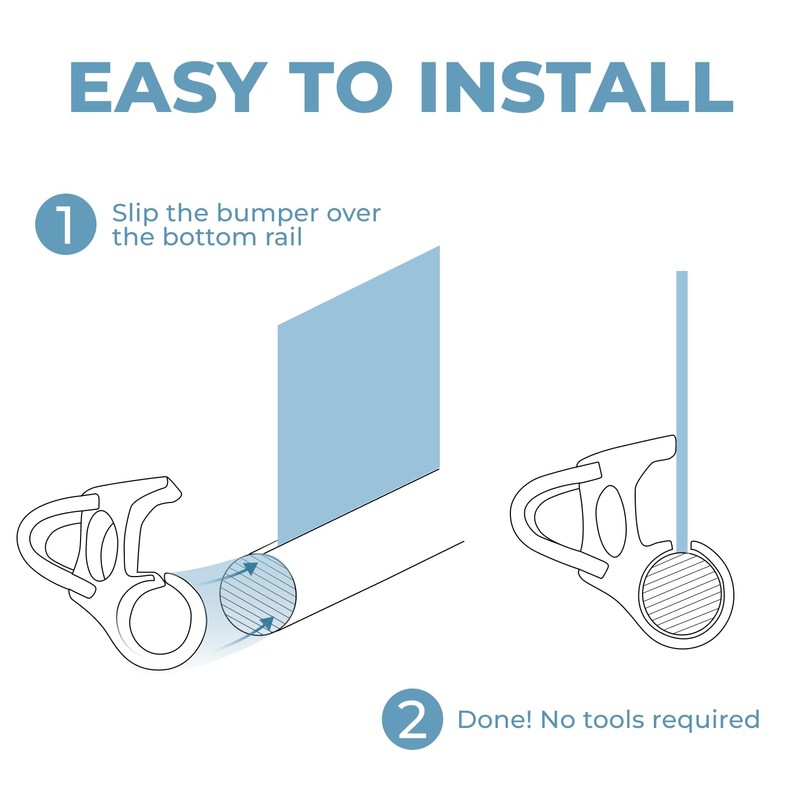 EASY TO INSTALL

1 Slip the bumper over the bottom rail

2 Done! No tools required