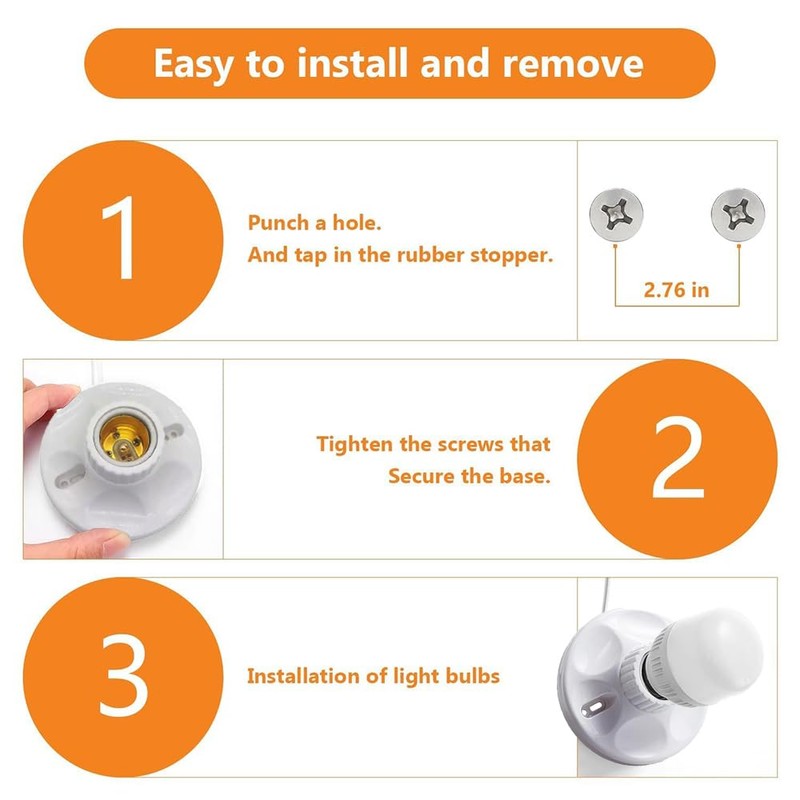 Easy to install and remove

1

Punch a hole.
And tap in the rubber stopper.

2.76 in

Tighten the screws that
Secure the base.

2

3

Installation of light bulbs