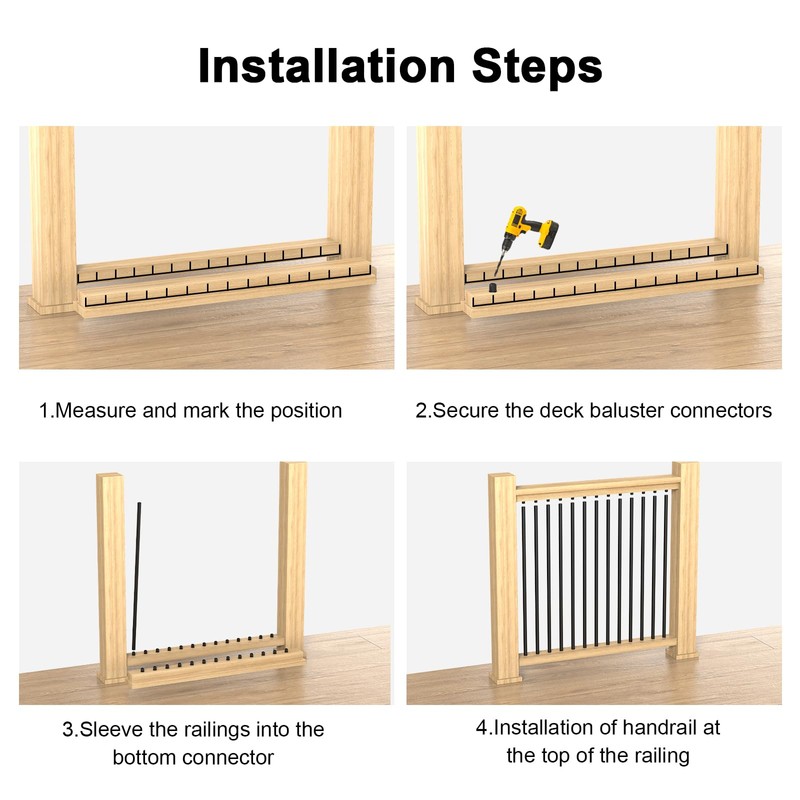 Installation Steps

1.Measure and mark the position

2.Secure the deck baluster connectors

3.Sleeve the railings into the bottom connector

4.Installation of handrail at the top of the railing