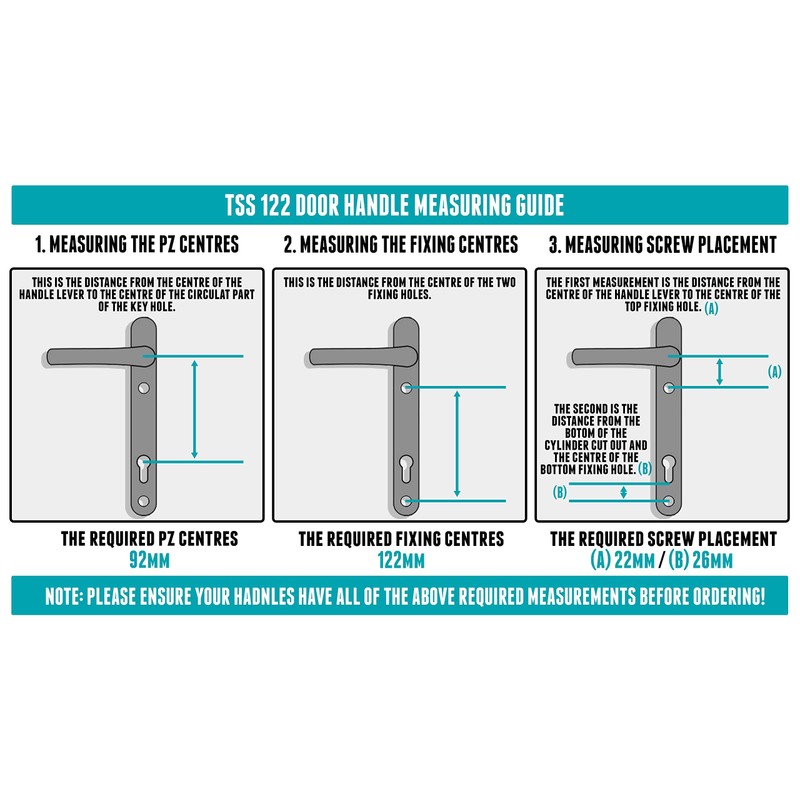 TSS 122 DOOR HANDLE MEASURING GUIDE

1. MEASURING THE PZ CENTRES

THIS IS THE DISTANCE FROM THE CENTRE OF THE HANDLE LEVER TO THE CENTRE OF THE CIRCULAT PART OF THE KEY HOLE.

THE REQUIRED PZ CENTRES
92MM

2. MEASURING THE FIXING CENTRES

THIS IS THE DISTANCE FROM THE CENTRE OF THE TWO FIXING HOLES.

THE REQUIRED FIXING CENTRES
122MM

3. MEASURING SCREW PLACEMENT

THE FIRST MEASUREMENT IS THE DISTANCE FROM THE CENTRE OF THE HANDLE LEVER TO THE CENTRE OF THE TOP FIXING HOLE. (A)

(A)

THE SECOND IS THE DISTANCE FROM THE BOTOM OF THE CYLINDER CUT OUT AND THE CENTRE OF THE BOTTOM FIXING HOLE. (B)

(B)

THE REQUIRED SCREW PLACEMENT
(A) 22MM / (B) 26MM

NOTE: PLEASE ENSURE YOUR HADNLES HAVE ALL OF THE ABOVE REQUIRED MEASUREMENTS BEFORE ORDERING!