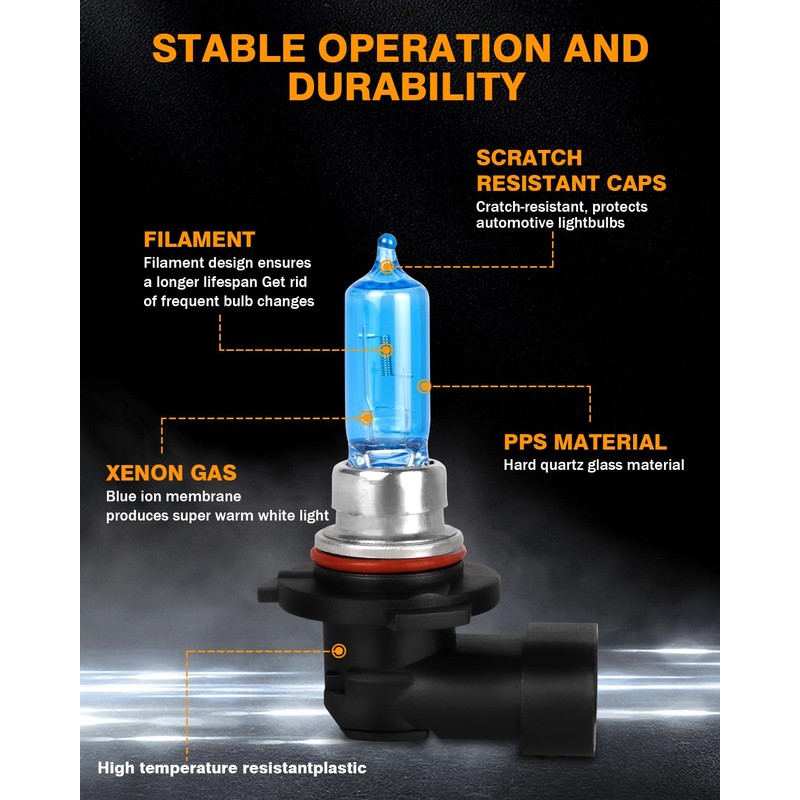 STABLE OPERATION AND DURABILITY

SCRATCH RESISTANT CAPS
Cratch-resistant, protects automotive lightbulbs

FILAMENT
Filament design ensures a longer lifespan Get rid of frequent bulb changes

PPS MATERIAL
Hard quartz glass material

XENON GAS
Blue ion membrane produces super warm white light

High temperature resistantplastic