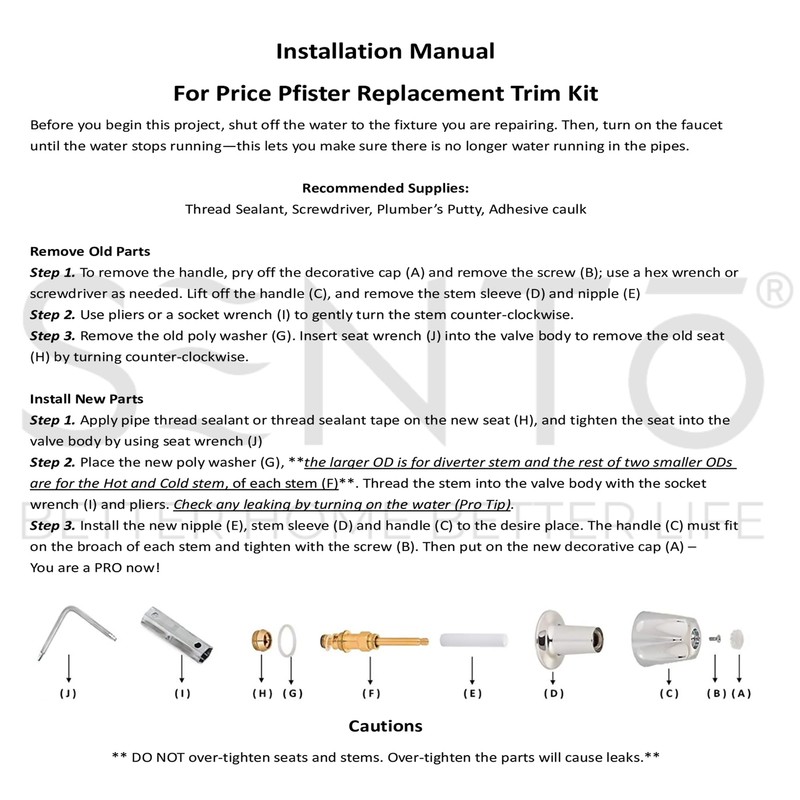 Installation Manual

For Price Pfister Replacement Trim Kit

Before you begin this project, shut off the water to the fixture you are repairing. Then, turn on the faucet until the water stops running—this lets you make sure there is no longer water running in the pipes.

Recommended Supplies:
Thread Sealant, Screwdriver, Plumber's Putty, Adhesive caulk

Remove Old Parts
Step 1. To remove the handle, pry off the decorative cap (A) and remove the screw (B); use a hex wrench or screwdriver as needed. Lift off the handle (C), and remove the stem sleeve (D) and nipple (E)
Step 2. Use pliers or a socket wrench (I) to gently turn the stem counter-clockwise.
Step 3. Remove the old poly washer (G). Insert seat wrench (J) into the valve body to remove the old seat (H) by turning counter-clockwise.

Install New Parts
Step 1. Apply pipe thread sealant or thread sealant tape on the new seat (H), and tighten the seat into the valve body by using seat wrench (J)
Step 2. Place the new poly washer (G), **the larger OD is for diverter stem and the rest of two smaller ODs are for the Hot and Cold stem, of each stem (F)**. Thread the stem into the valve body with the socket wrench (I) and pliers. Check any leaking by turning on the water (Pro Tip).
Step 3. Install the new nipple (E), stem sleeve (D) and handle (C) to the desire place. The handle (C) must fit on the broach of each stem and tighten with the screw (B). Then put on the new decorative cap (A) – You are a PRO now!

SENTO®
BETTER HOME BETTER LIFE

(J) (I) (H) (G) (F) (E) (D) (C) (B) (A)

Cautions

** DO NOT over-tighten seats and stems. Over-tighten the parts will cause leaks.**