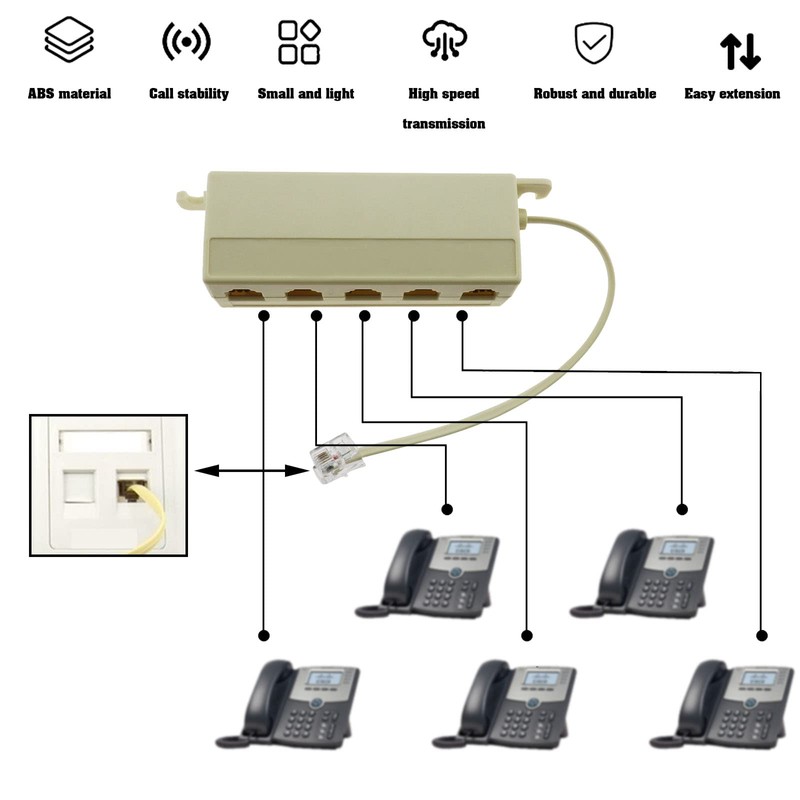 ABS material

Call stability

Small and light

High speed transmission

Robust and durable

Easy extension