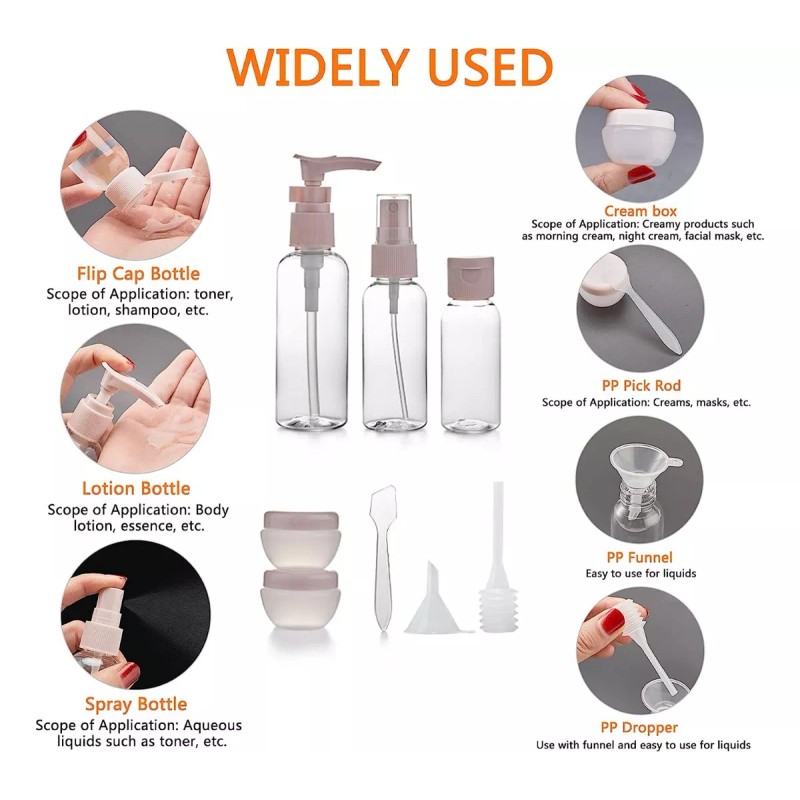 WIDELY USED

Flip Cap Bottle
Scope of Application: toner, lotion, shampoo, etc.

Lotion Bottle
Scope of Application: Body lotion, essence, etc.

Spray Bottle
Scope of Application: Aqueous liquids such as toner, etc.

Cream box
Scope of Application: Creamy products such as morning cream, night cream, facial mask, etc.

PP Pick Rod
Scope of Application: Creams, masks, etc.

PP Funnel
Easy to use for liquids

PP Dropper
Use with funnel and easy to use for liquids