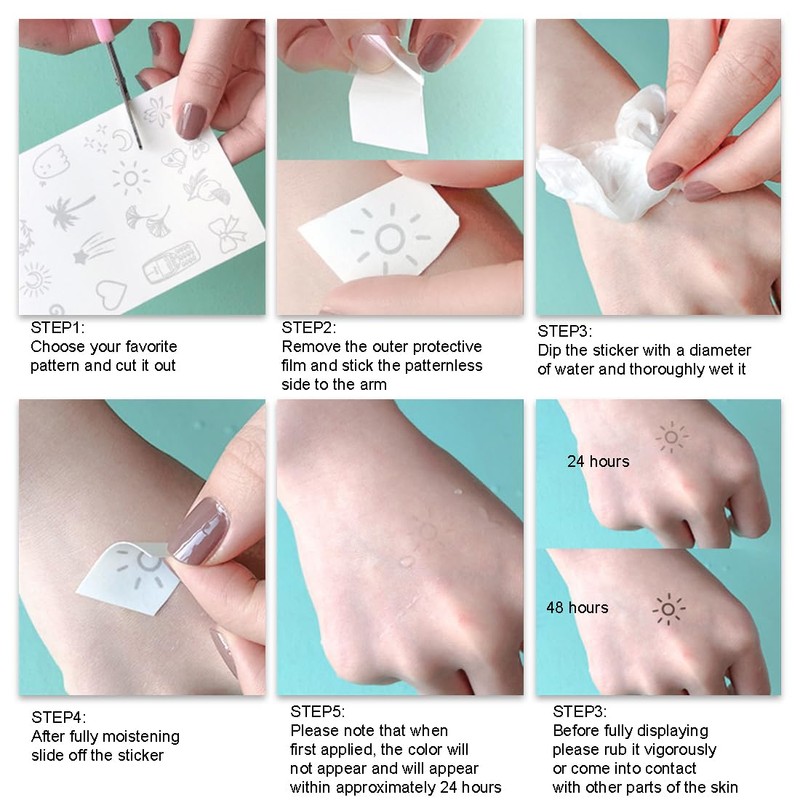 STEP1:
Choose your favorite pattern and cut it out

STEP2:
Remove the outer protective film and stick the patternless side to the arm

STEP3:
Dip the sticker with a diameter of water and thoroughly wet it

STEP4:
After fully moistening slide off the sticker

STEP5:
Please note that when first applied, the color will not appear and will appear within approximately 24 hours

24 hours

48 hours

STEP3:
Before fully displaying please rub it vigorously or come into contact with other parts of the skin