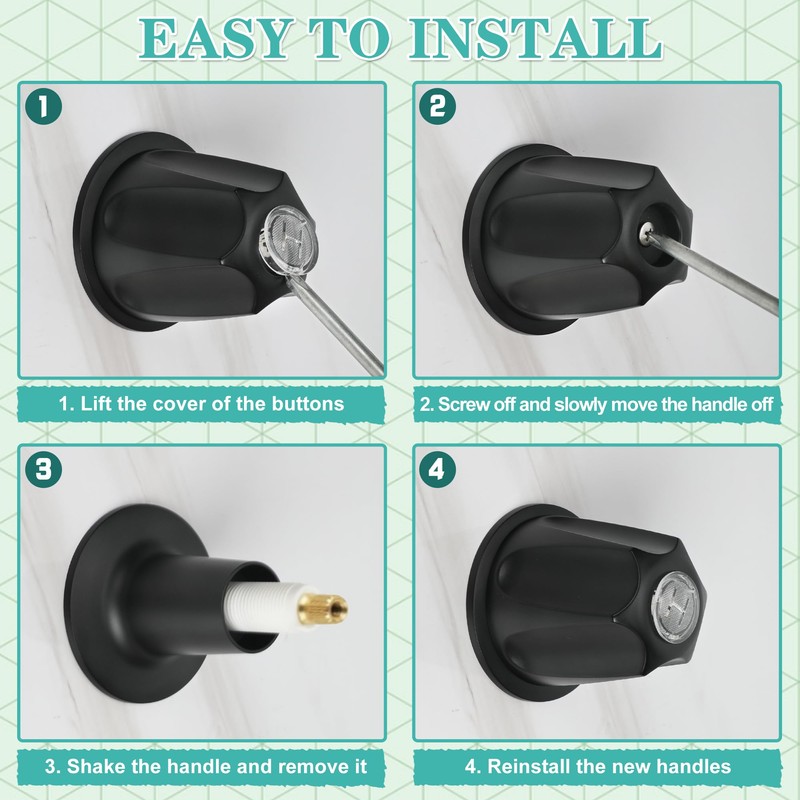 EASY TO INSTALL

1

H

1. Lift the cover of the buttons

2

2. Screw off and slowly move the handle off

3

3. Shake the handle and remove it

4

H

4. Reinstall the new handles