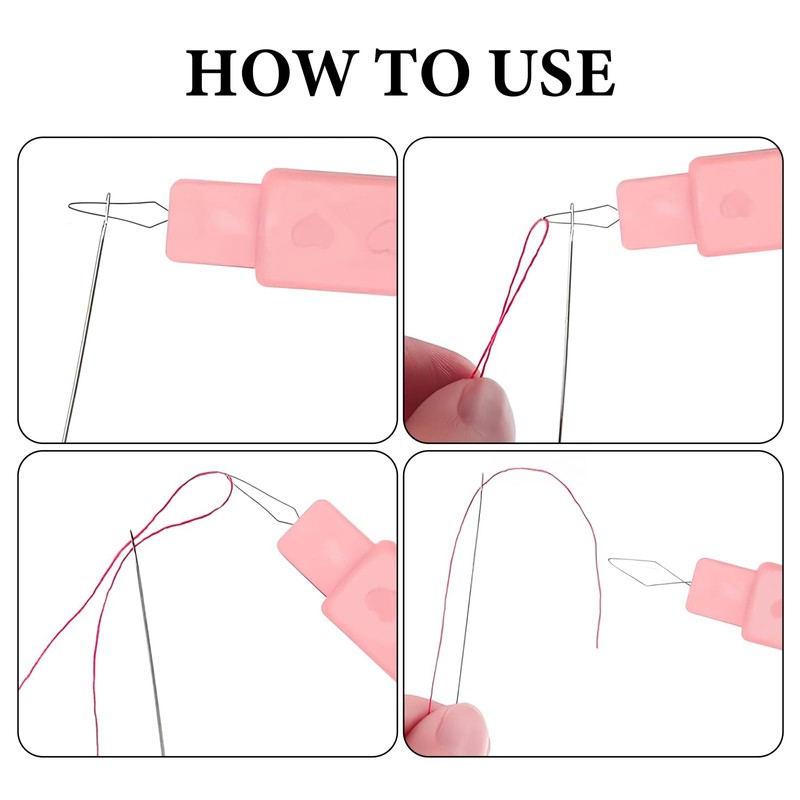 HOW TO USE