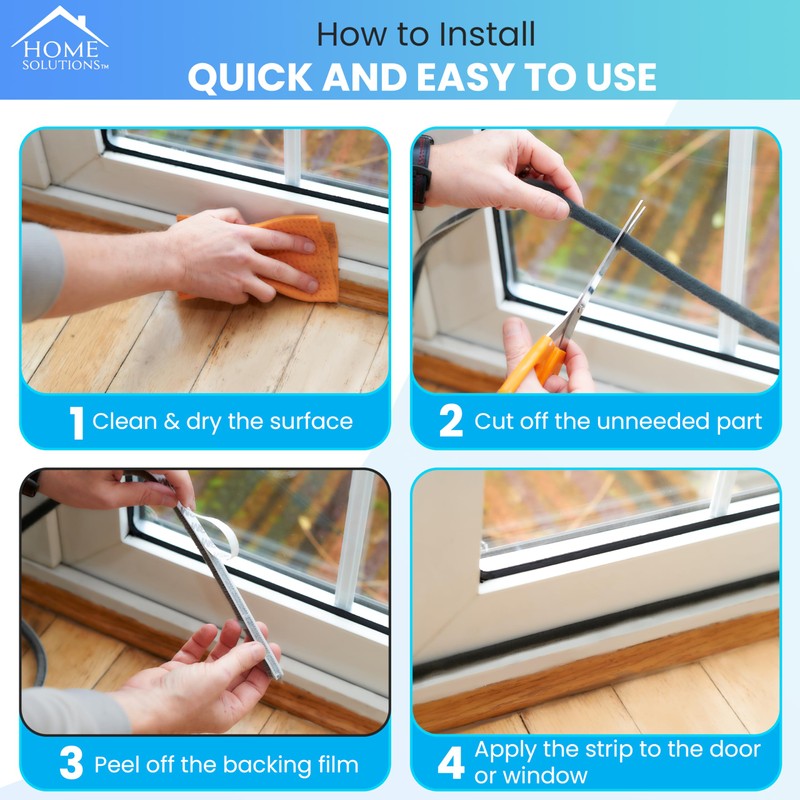 HOME SOLUTIONS™

How to Install
QUICK AND EASY TO USE

1 Clean & dry the surface

2 Cut off the unneeded part

3 Peel off the backing film

4 Apply the strip to the door or window