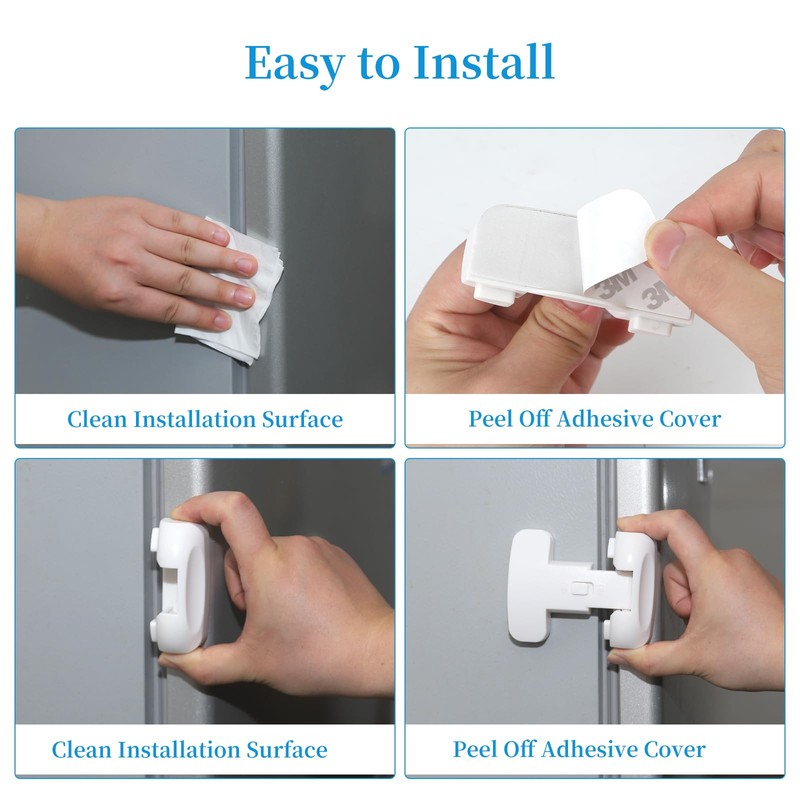 Easy to Install

3M 3M

Clean Installation Surface

Peel Off Adhesive Cover

Clean Installation Surface

Peel Off Adhesive Cover