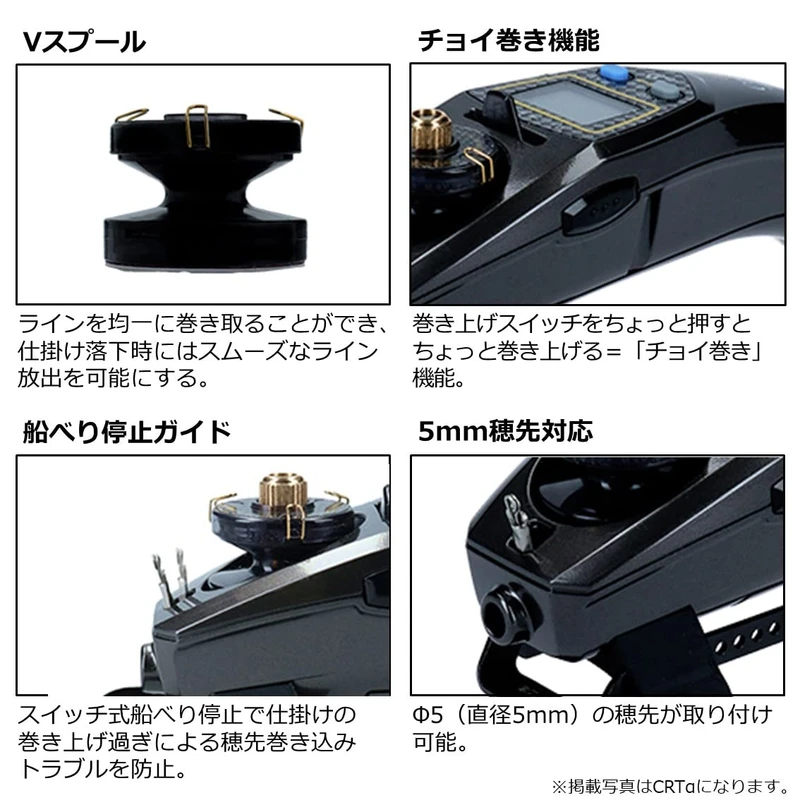 Vスプール

ラインを均一に巻き取ることができ、仕掛け落下時にはスムーズなライン放出を可能にする。

チョイ巻き機能

巻き上げスイッチをちょっと押すとちょっと巻き上げる＝「チョイ巻き」機能。

船べり停止ガイド

スイッチ式船べり停止で仕掛けの巻き上げ過ぎによる穂先巻き込みトラブルを防止。

5mm穂先対応

Φ5（直径5mm）の穂先が取り付け可能。

※掲載写真はCRTαになります。