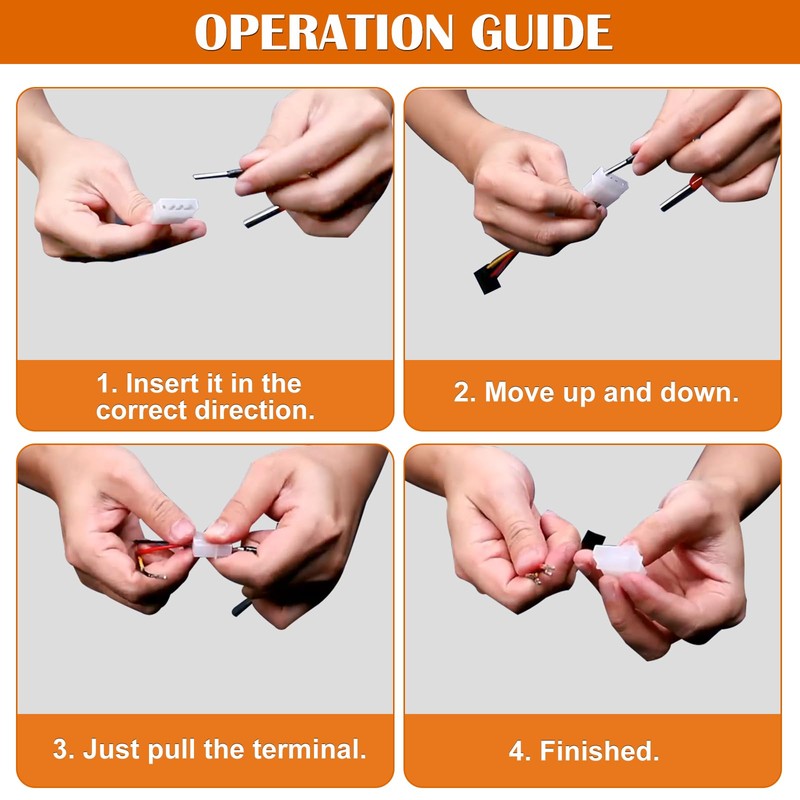 OPERATION GUIDE

1. Insert it in the correct direction.

2. Move up and down.

3. Just pull the terminal.

4. Finished.