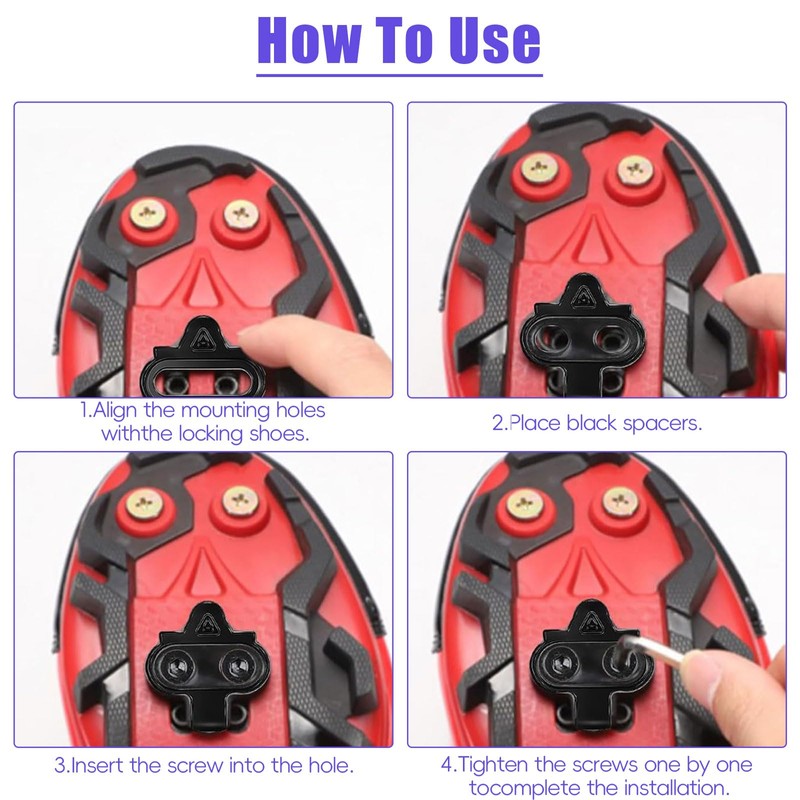 How To Use

1.Align the mounting holes withthe locking shoes.

2.Place black spacers.

3.Insert the screw into the hole.

4.Tighten the screws one by one tocomplete the installation.