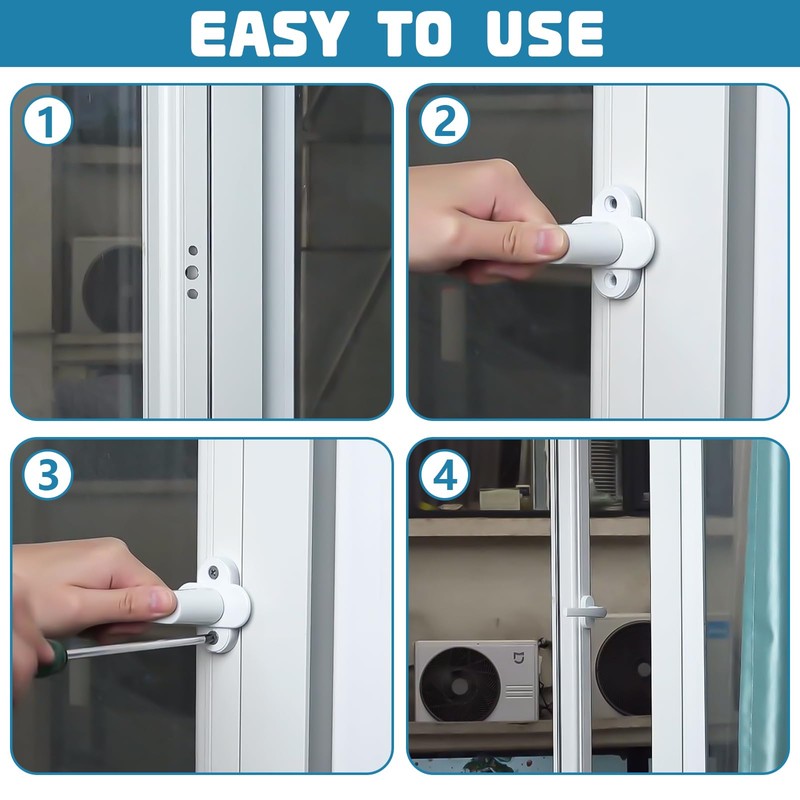 EASY TO USE

1

2

3

4