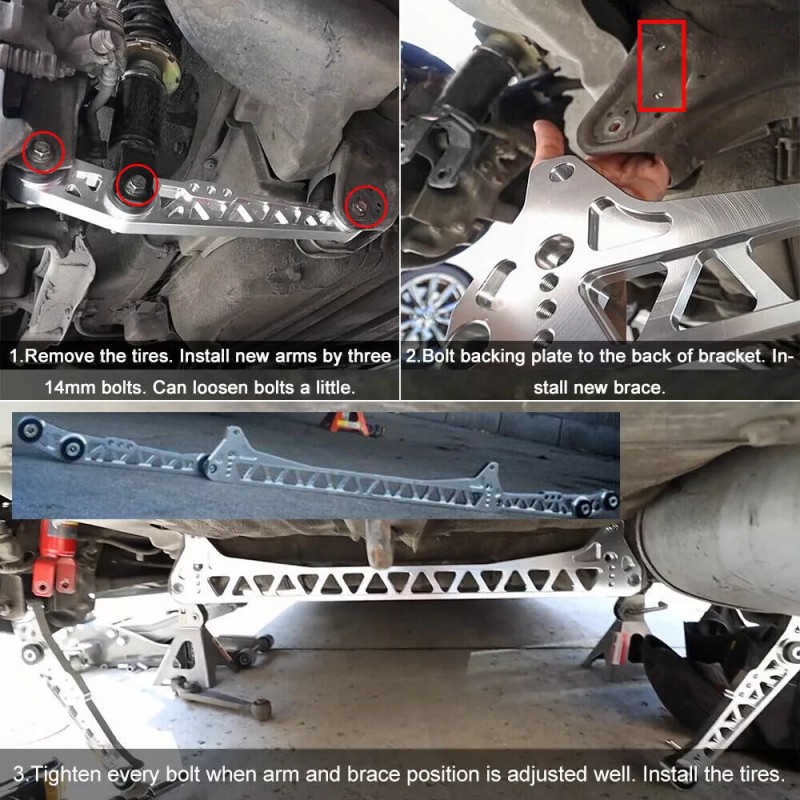 1.Remove the tires. Install new arms by three 14mm bolts. Can loosen bolts a little.

2.Bolt backing plate to the back of bracket. Install new brace.

3.Tighten every bolt when arm and brace position is adjusted well. Install the tires.