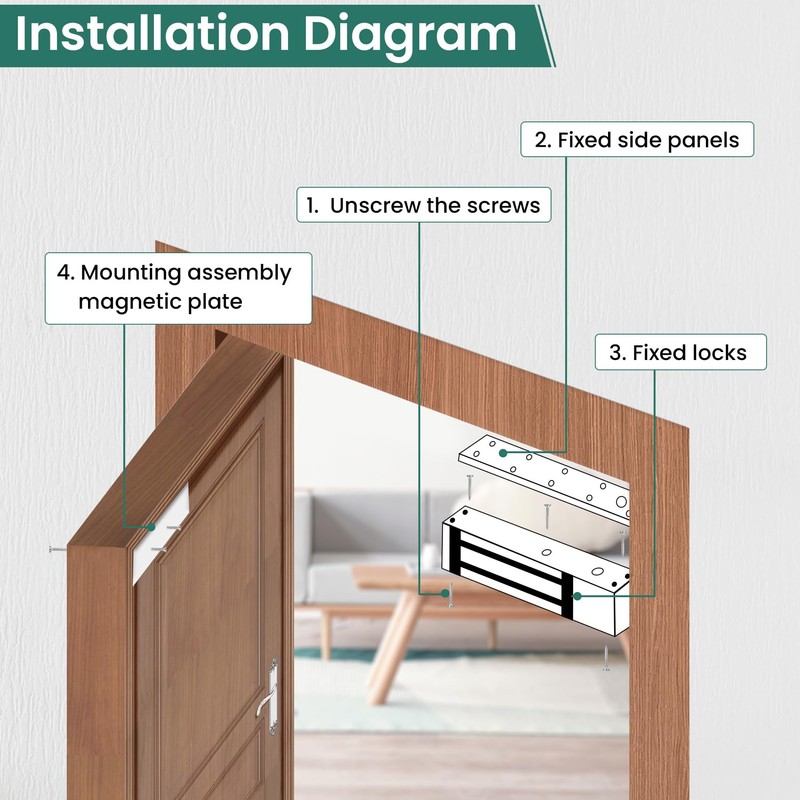 Installation Diagram

2. Fixed side panels

1. Unscrew the screws

4. Mounting assembly magnetic plate

3. Fixed locks