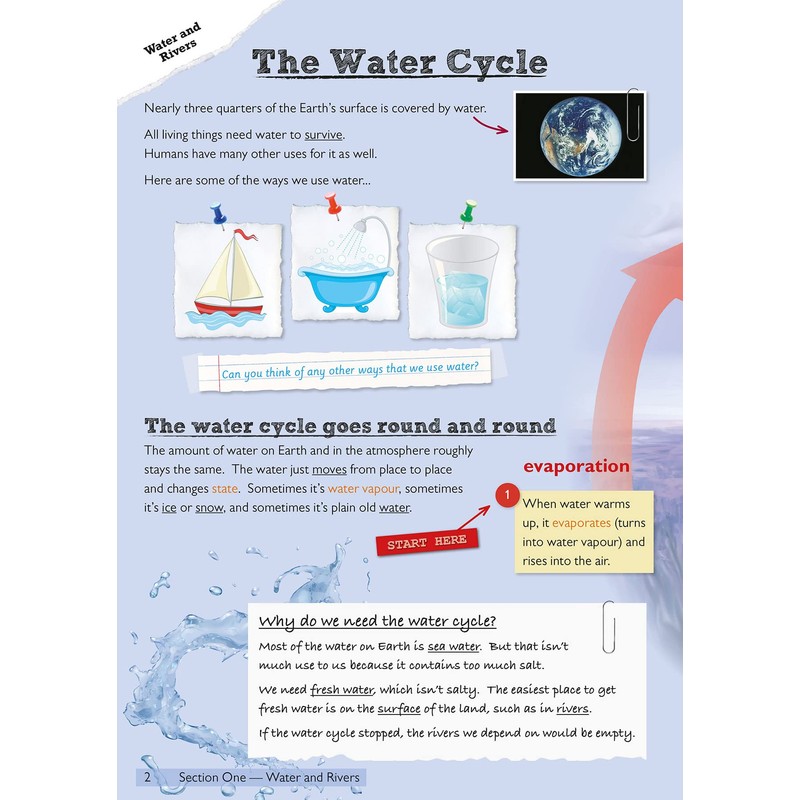 Water and Rivers

The Water Cycle

Nearly three quarters of the Earth's surface is covered by water.

All living things need water to survive.
Humans have many other uses for it as well.

Here are some of the ways we use water...

Can you think of any other ways that we use water?

The water cycle goes round and round

The amount of water on Earth and in the atmosphere roughly stays the same. The water just moves from place to place and changes state. Sometimes it's water vapour, sometimes it's ice or snow, and sometimes it's plain old water.

START HERE

evaporation

1 When water warms up, it evaporates (turns into water vapour) and rises into the air.

Why do we need the water cycle?

Most of the water on Earth is sea water. But that isn't much use to us because it contains too much salt.

We need fresh water, which isn't salty. The easiest place to get fresh water is on the surface of the land, such as in rivers.

If the water cycle stopped, the rivers we depend on would be empty.

2 Section One — Water and Rivers