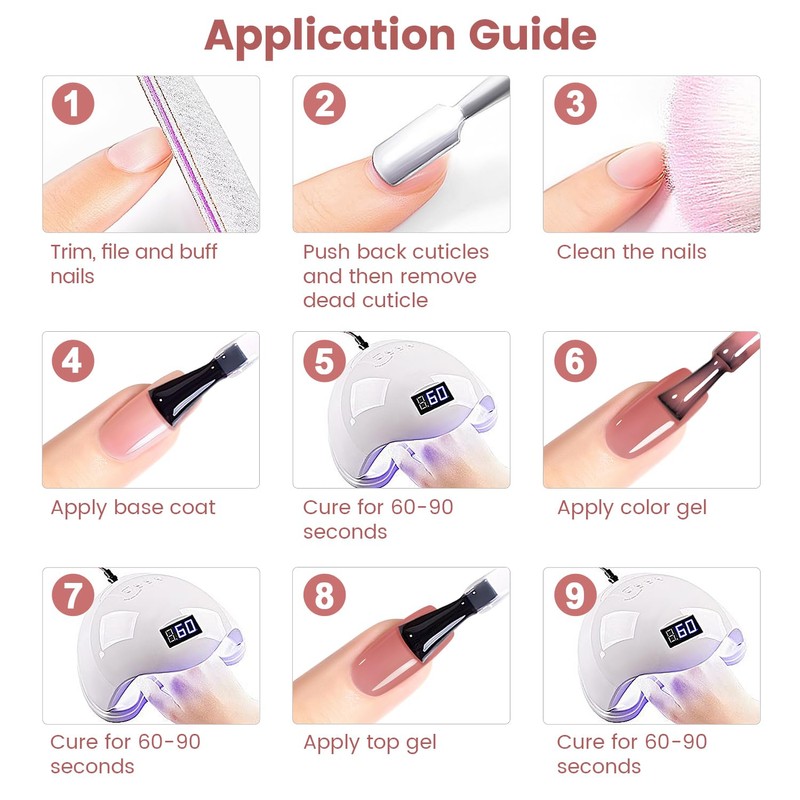 Application Guide

1

Trim, file and buff nails

2

Push back cuticles and then remove dead cuticle

3

Clean the nails

4

Apply base coat

5

60

Cure for 60-90 seconds

6

Apply color gel

7

60

Cure for 60-90 seconds

8

Apply top gel

9

60

Cure for 60-90 seconds