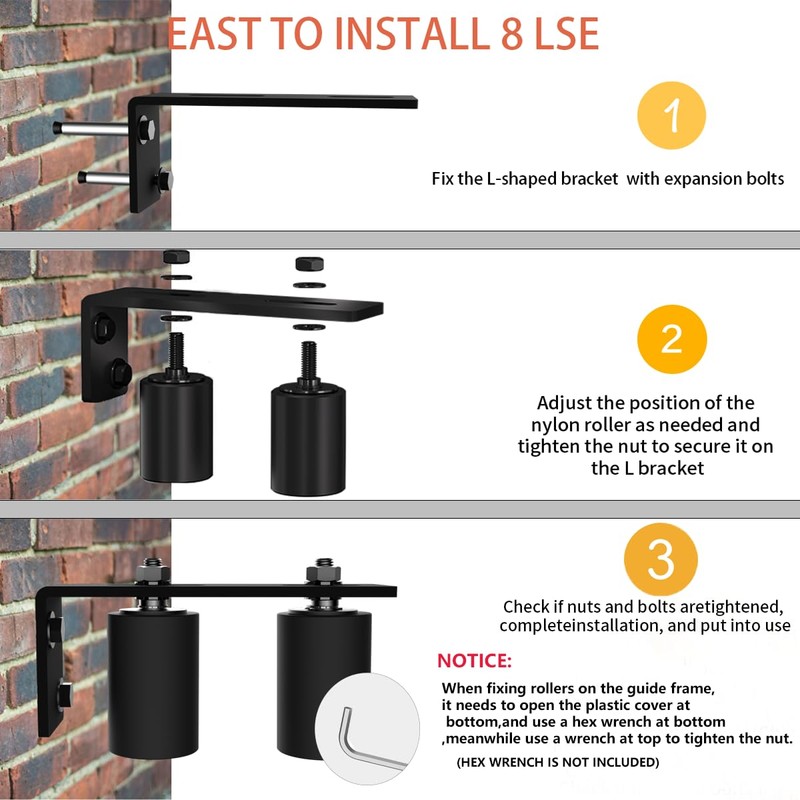 EAST TO INSTALL 8 LSE

1

Fix the L-shaped bracket with expansion bolts

2

Adjust the position of the nylon roller as needed and tighten the nut to secure it on the L bracket

3

Check if nuts and bolts aretightened, completeinstallation, and put into use

NOTICE:

When fixing rollers on the guide frame, it needs to open the plastic cover at bottom,and use a hex wrench at bottom ,meanwhile use a wrench at top to tighten the nut.

(HEX WRENCH IS NOT INCLUDED)