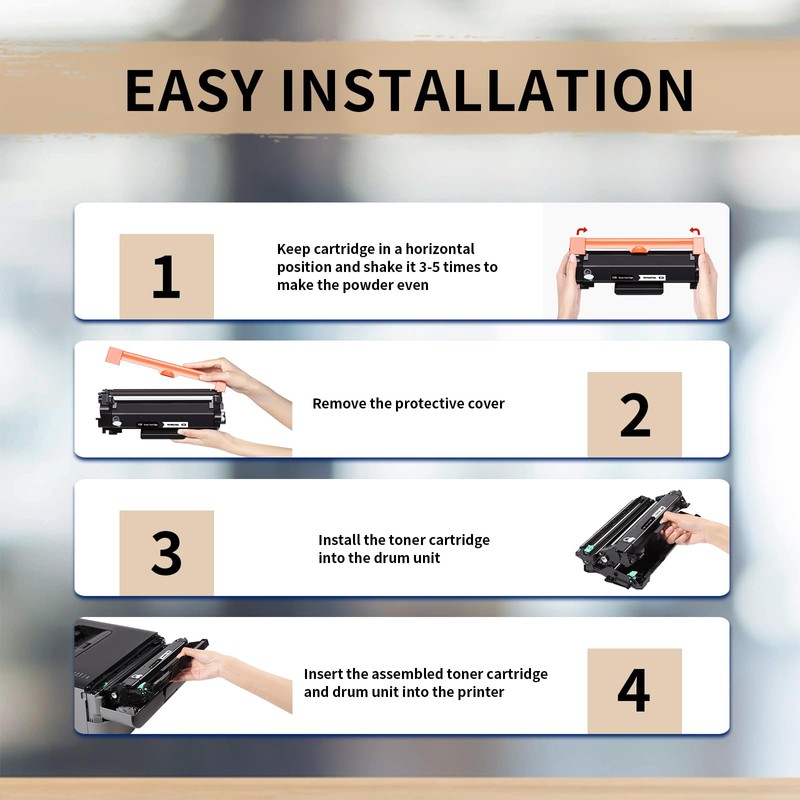 EASY INSTALLATION

1

Keep cartridge in a horizontal position and shake it 3-5 times to make the powder even

Remove the protective cover

2

3

Install the toner cartridge into the drum unit

Insert the assembled toner cartridge and drum unit into the printer

4