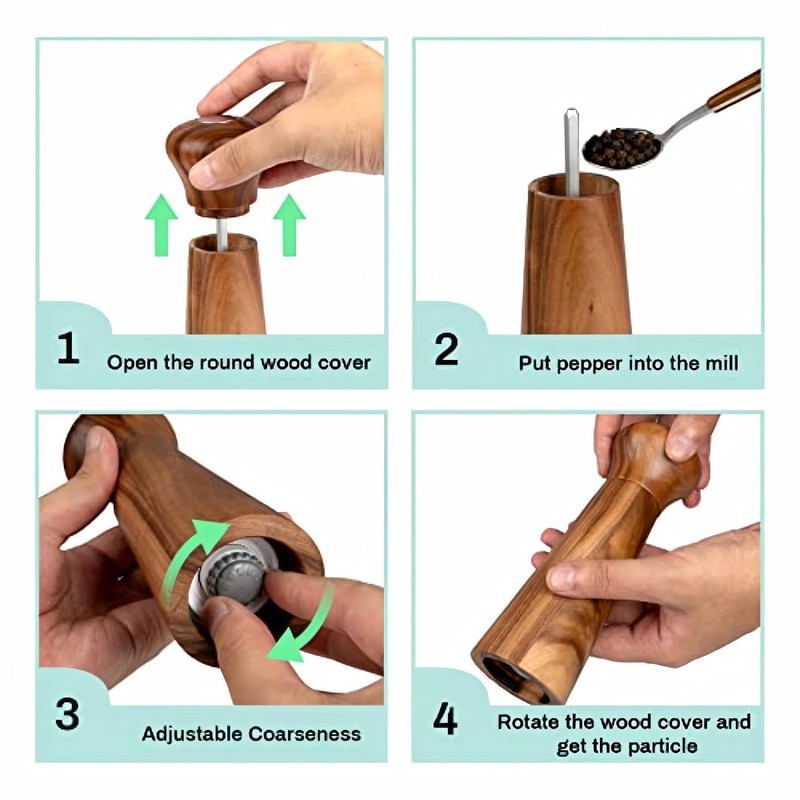 1 Open the round wood cover

2 Put pepper into the mill

3 Adjustable Coarseness

4 Rotate the wood cover and get the particle