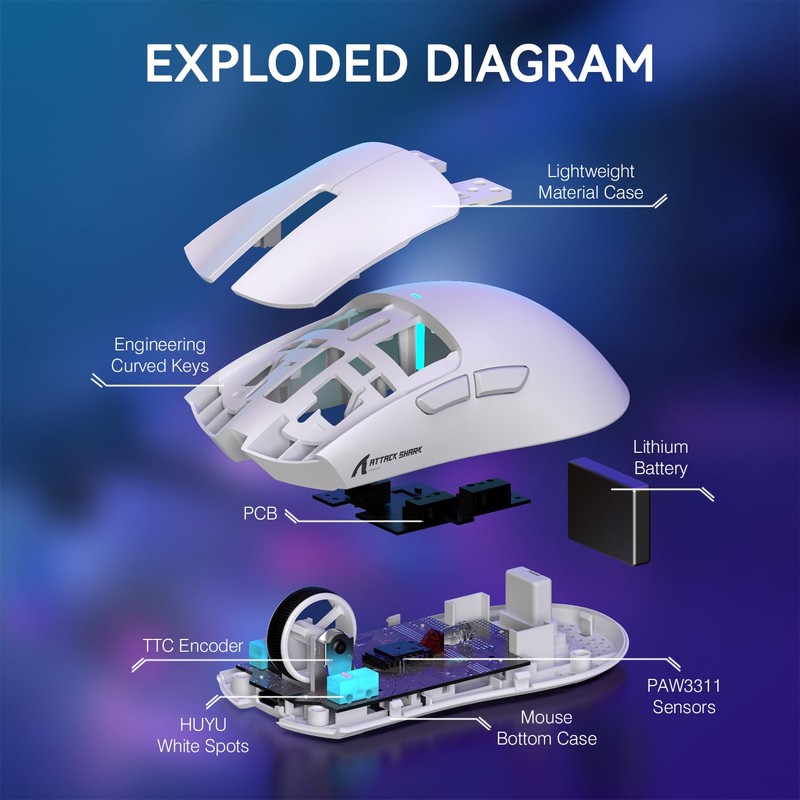 EXPLODED DIAGRAM

Lightweight Material Case

Engineering Curved Keys

ATTACK SHARK

Lithium Battery

PCB

TTC Encoder

PAW3311 Sensors

HUYU White Spots

Mouse Bottom Case