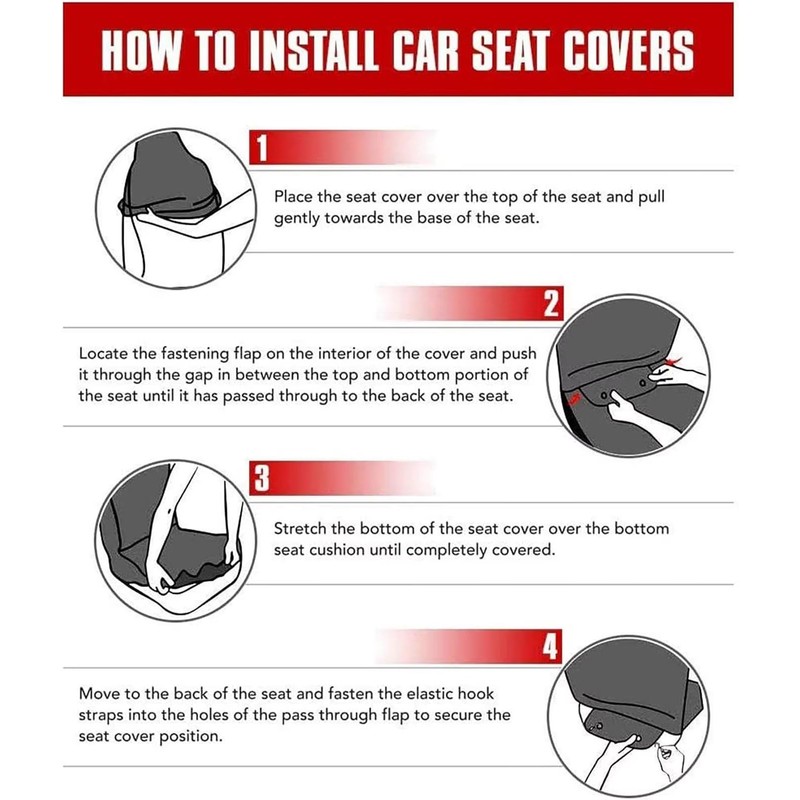 HOW TO INSTALL CAR SEAT COVERS

1

Place the seat cover over the top of the seat and pull gently towards the base of the seat.

2

Locate the fastening flap on the interior of the cover and push it through the gap in between the top and bottom portion of the seat until it has passed through to the back of the seat.

3

Stretch the bottom of the seat cover over the bottom seat cushion until completely covered.

4

Move to the back of the seat and fasten the elastic hook straps into the holes of the pass through flap to secure the seat cover position.