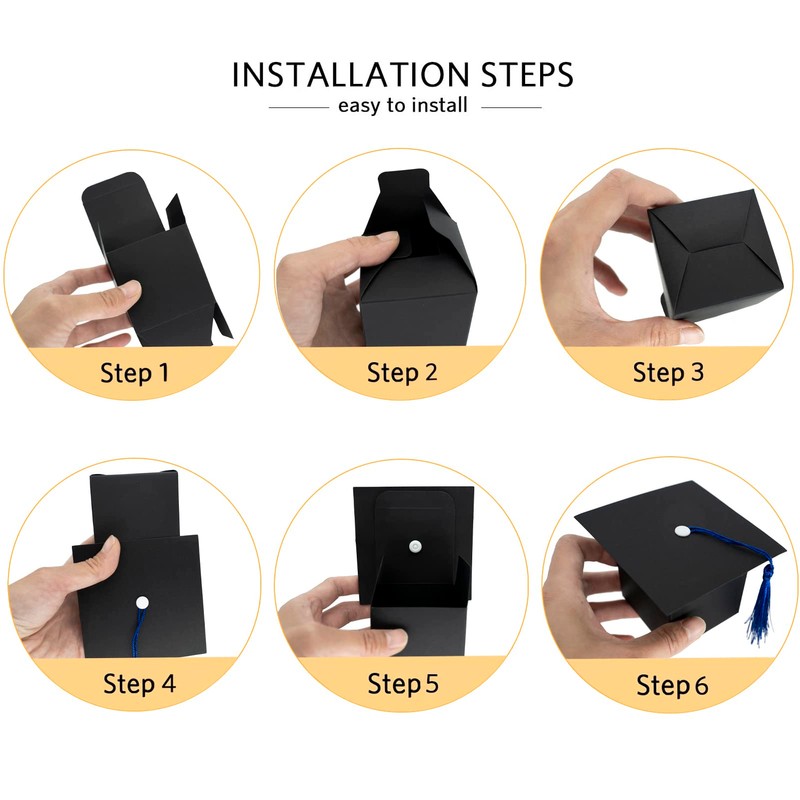 INSTALLATION STEPS

easy to install

Step 1

Step 2

Step 3

Step 4

Step 5

Step 6