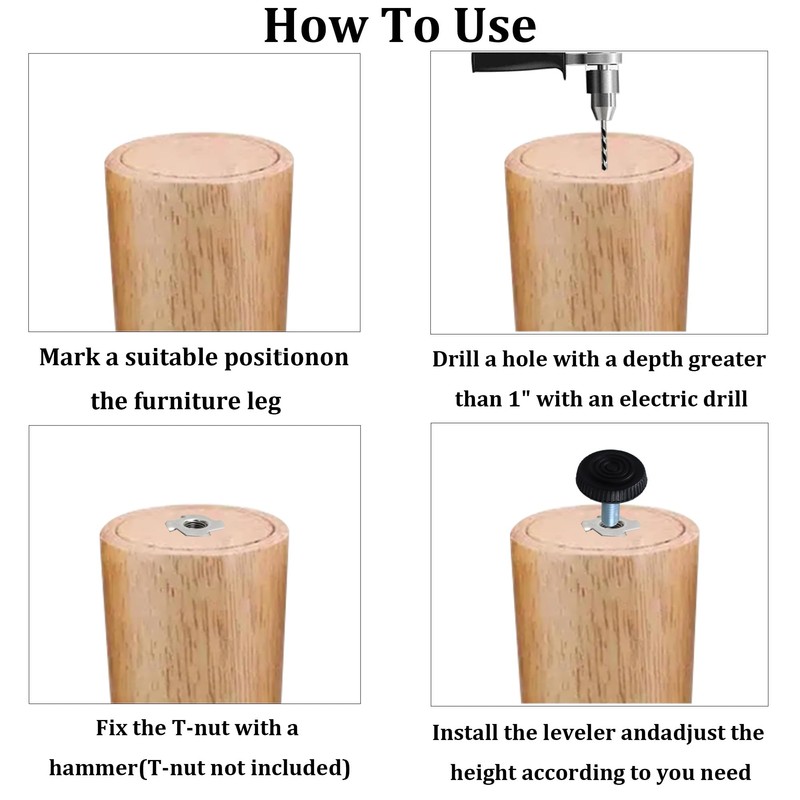 How To Use

Mark a suitable positionon the furniture leg

Drill a hole with a depth greater than 1" with an electric drill

Fix the T-nut with a hammer(T-nut not included)

Install the leveler andadjust the height according to you need