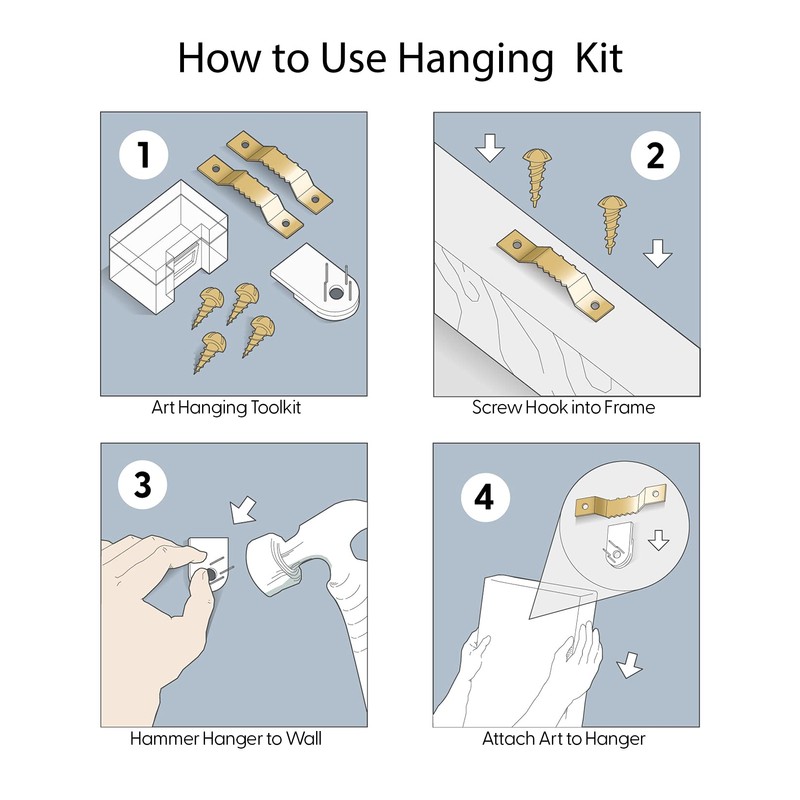 How to Use Hanging Kit

1

Art Hanging Toolkit

2

Screw Hook into Frame

3

Hammer Hanger to Wall

4

Attach Art to Hanger