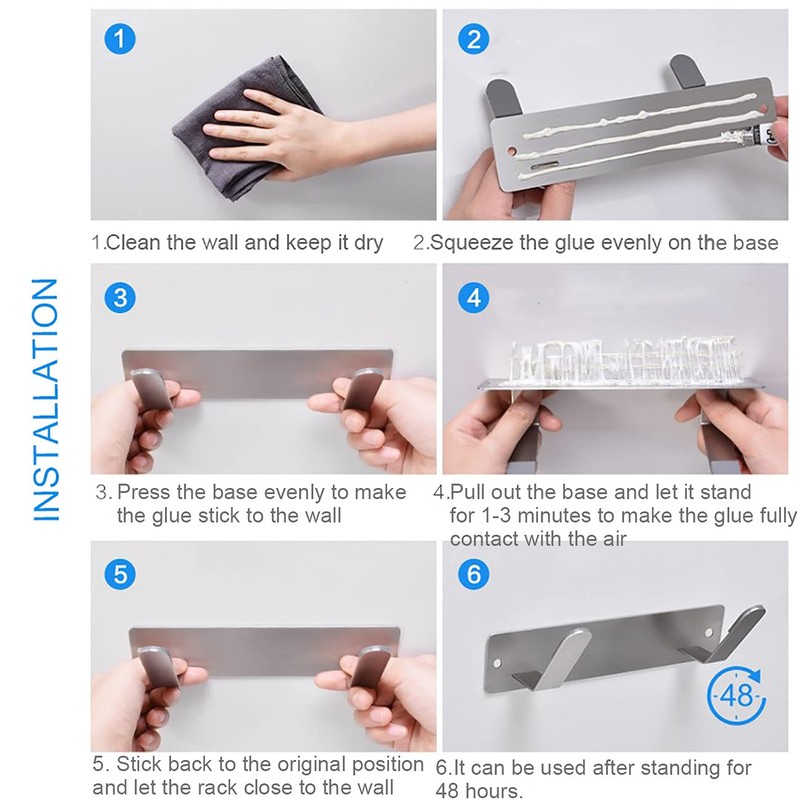 INSTALLATION

1

1.Clean the wall and keep it dry

2

2.Squeeze the glue evenly on the base

3

3. Press the base evenly to make the glue stick to the wall

4

4.Pull out the base and let it stand for 1-3 minutes to make the glue fully contact with the air

5

5. Stick back to the original position and let the rack close to the wall

6

48

6.It can be used after standing for 48 hours.