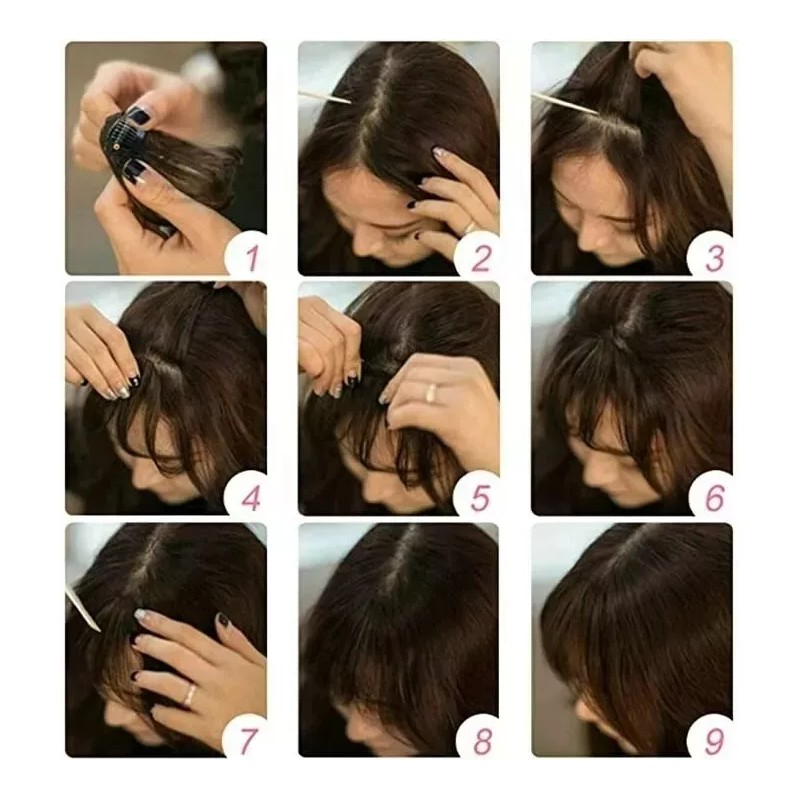 1
2
3
4
5
6
7
8
9