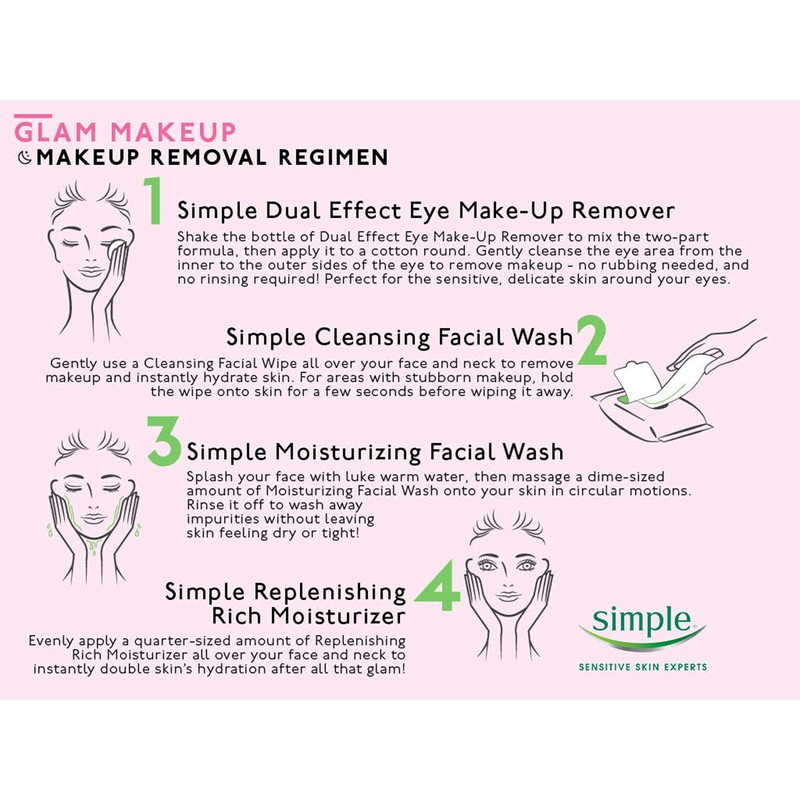 GLAM MAKEUP
MAKEUP REMOVAL REGIMEN

1 Simple Dual Effect Eye Make-Up Remover
Shake the bottle of Dual Effect Eye Make-Up Remover to mix the two-part formula, then apply it to a cotton round. Gently cleanse the eye area from the inner to the outer sides of the eye to remove makeup - no rubbing needed, and no rinsing required! Perfect for the sensitive, delicate skin around your eyes.

Simple Cleansing Facial Wash 2
Gently use a Cleansing Facial Wipe all over your face and neck to remove makeup and instantly hydrate skin. For areas with stubborn makeup, hold the wipe onto skin for a few seconds before wiping it away.

3 Simple Moisturizing Facial Wash
Splash your face with luke warm water, then massage a dime-sized amount of Moisturizing Facial Wash onto your skin in circular motions. Rinse it off to wash away impurities without leaving skin feeling dry or tight!

Simple Replenishing Rich Moisturizer 4
Evenly apply a quarter-sized amount of Replenishing Rich Moisturizer all over your face and neck to instantly double skin's hydration after all that glam!

simple
SENSITIVE SKIN EXPERTS