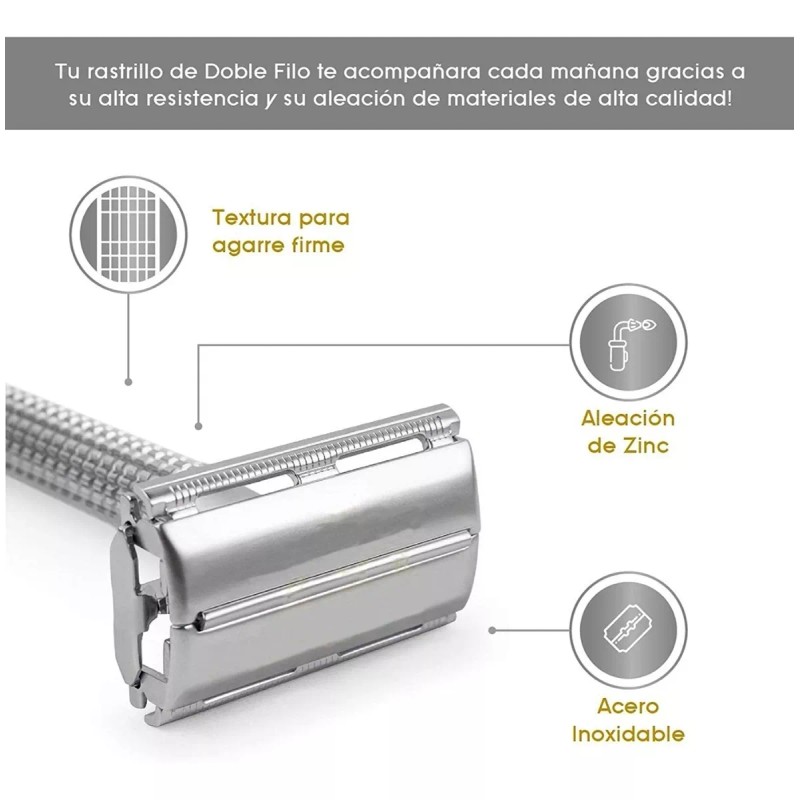 Tu rastrillo de Doble Filo te acompañara cada mañana gracias a su alta resistencia y su aleación de materiales de alta calidad!

Textura para agarre firme

Aleación de Zinc

Acero Inoxidable