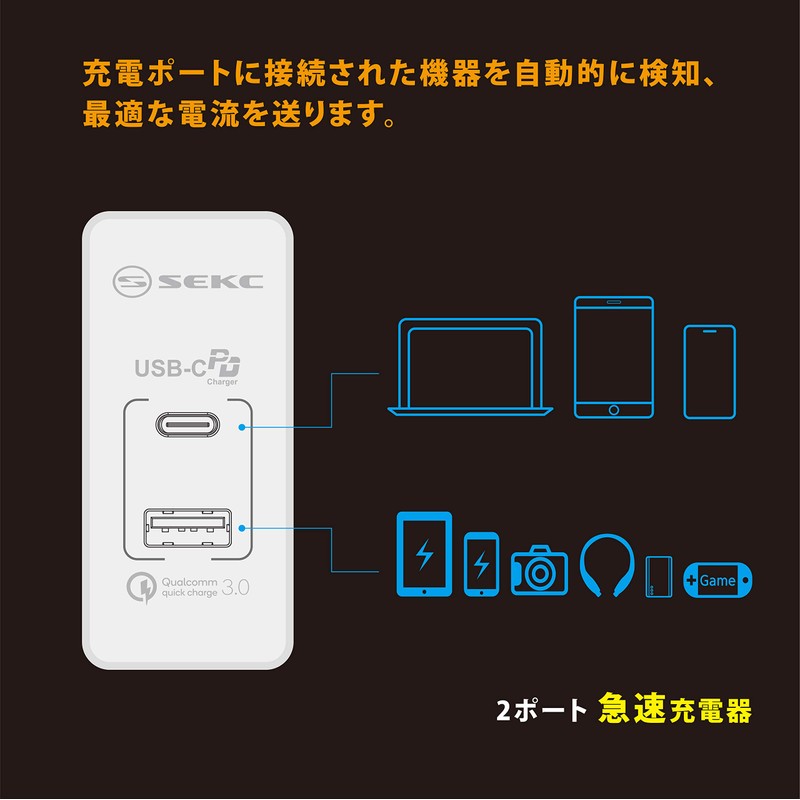 充電ポートに接続された機器を自動的に検知、最適な電流を送ります。

SEKC

USB-C PD Charger

Qualcomm quick charge 3.0

Game

2ポート 急速充電器