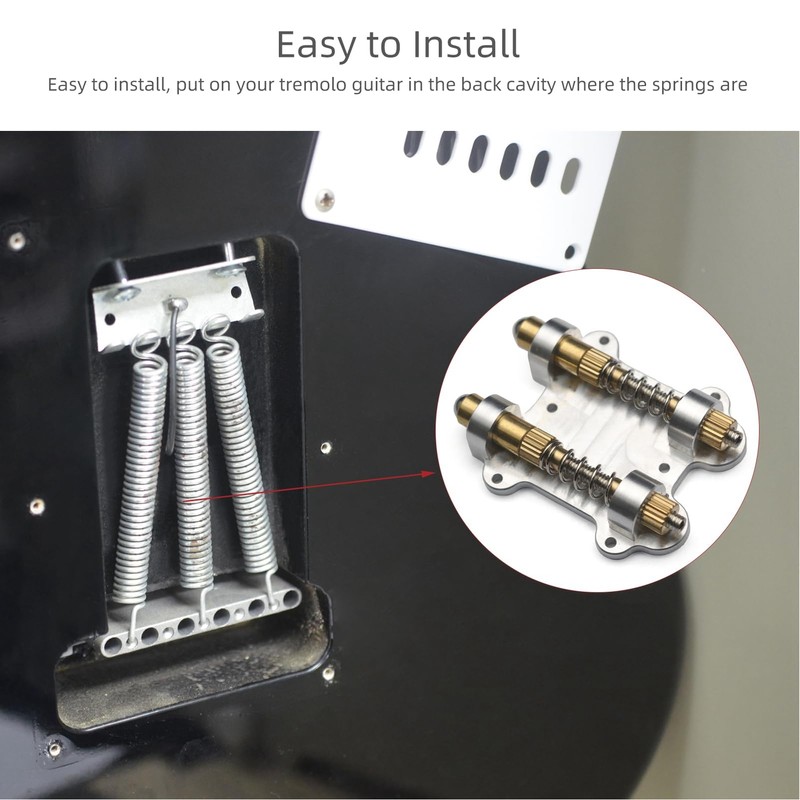 Easy to Install

Easy to install, put on your tremolo guitar in the back cavity where the springs are